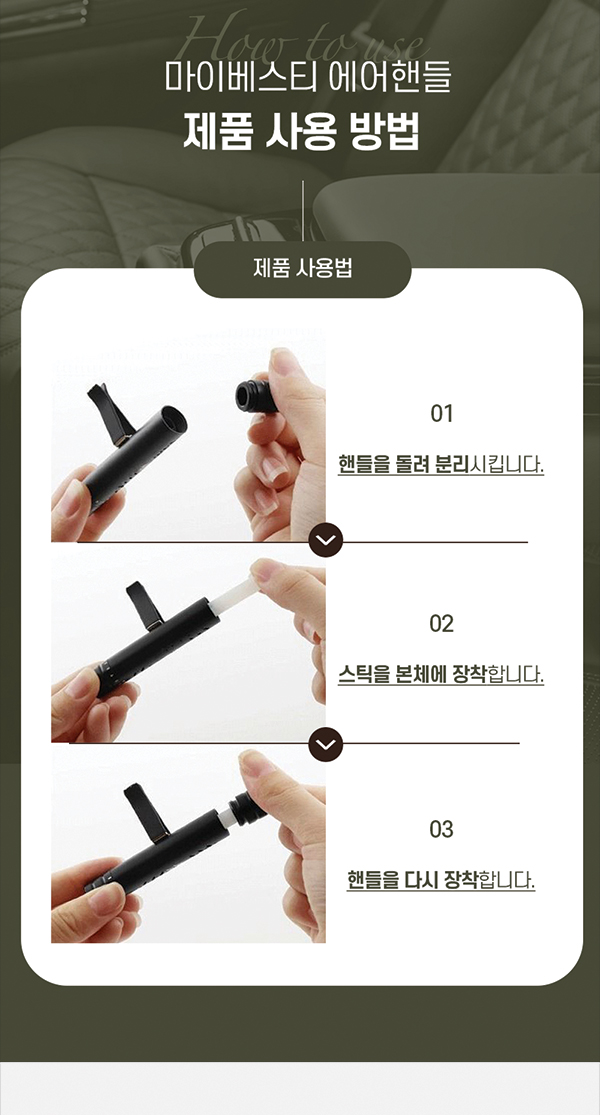 How to use

마이베스티 에어핸들

제품 사용 방법

제품 사용법

01

핸들을 돌려 분리시킵니다.

02

스틱을 본체에 장착합니다.

03

핸들을 다시 장착합니다.