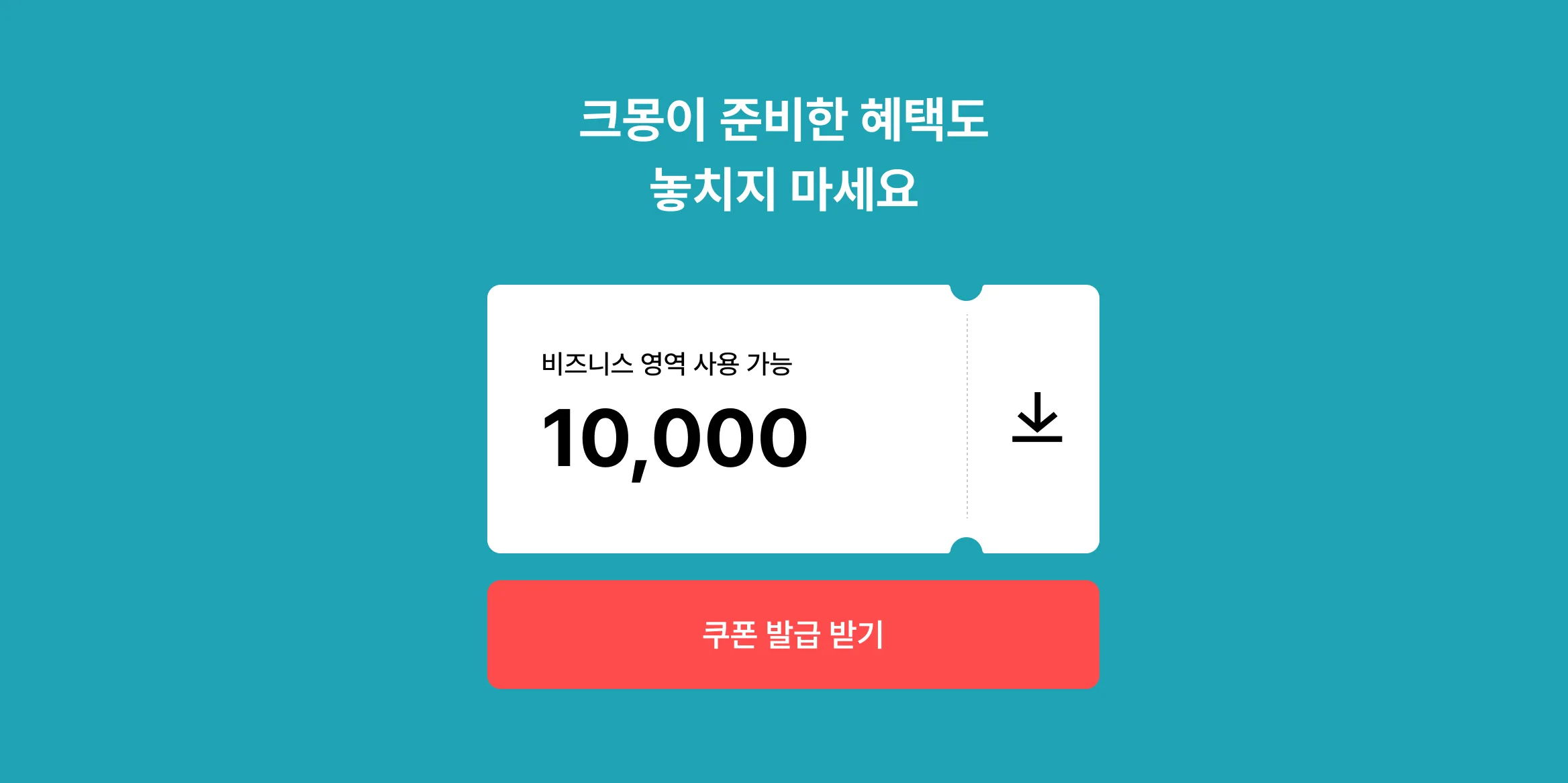 크몽이 준비한 혜택도
놓치지 마세요

비즈니스 영역 사용 가능
10,000

쿠폰 발급 받기