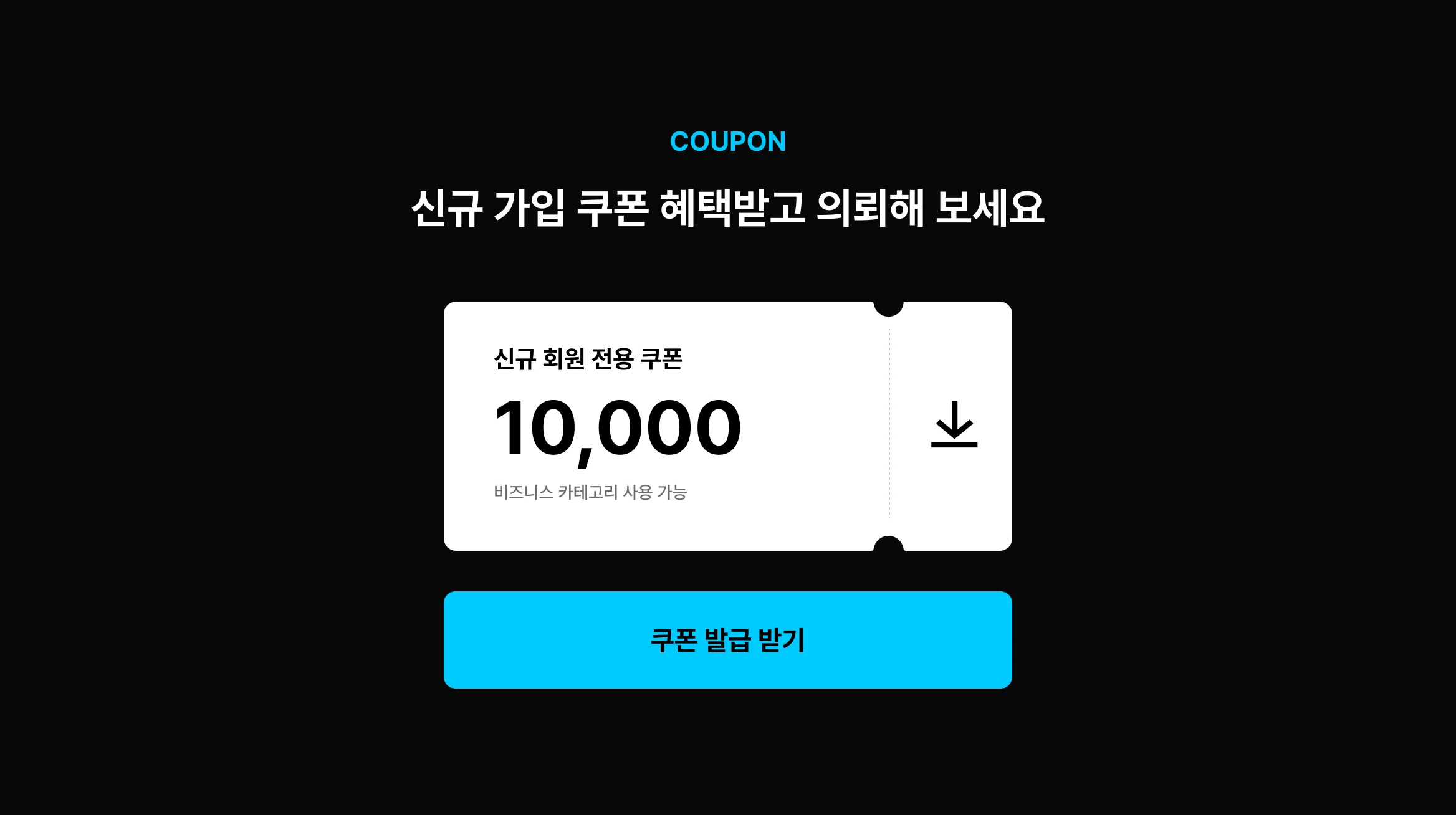 COUPON

신규 가입 쿠폰 혜택받고 의뢰해 보세요

신규 회원 전용 쿠폰

10,000

비즈니스 카테고리 사용 가능

쿠폰 발급 받기