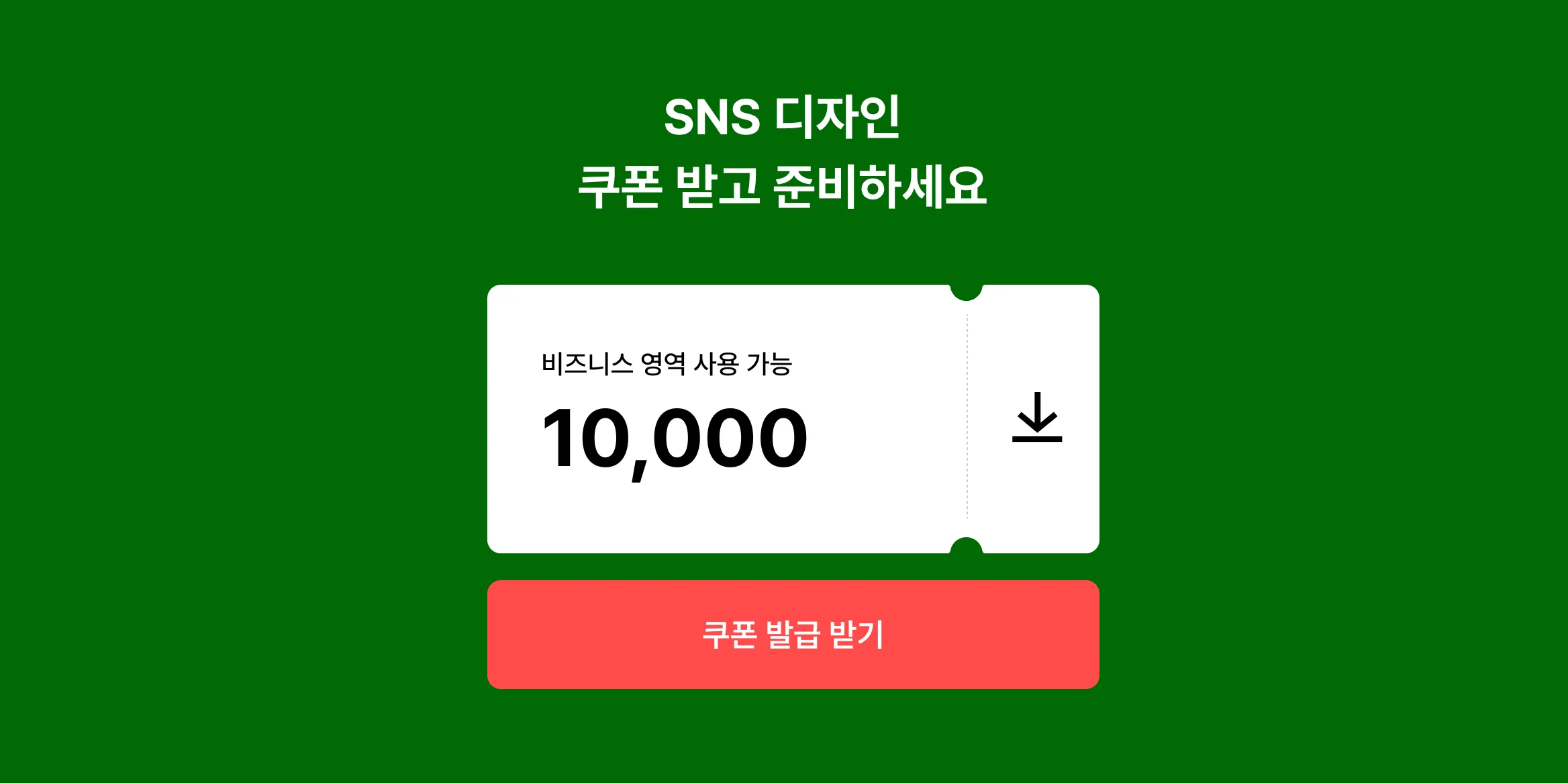 SNS 디자인
쿠폰 받고 준비하세요

비즈니스 영역 사용 가능
10,000

쿠폰 발급 받기