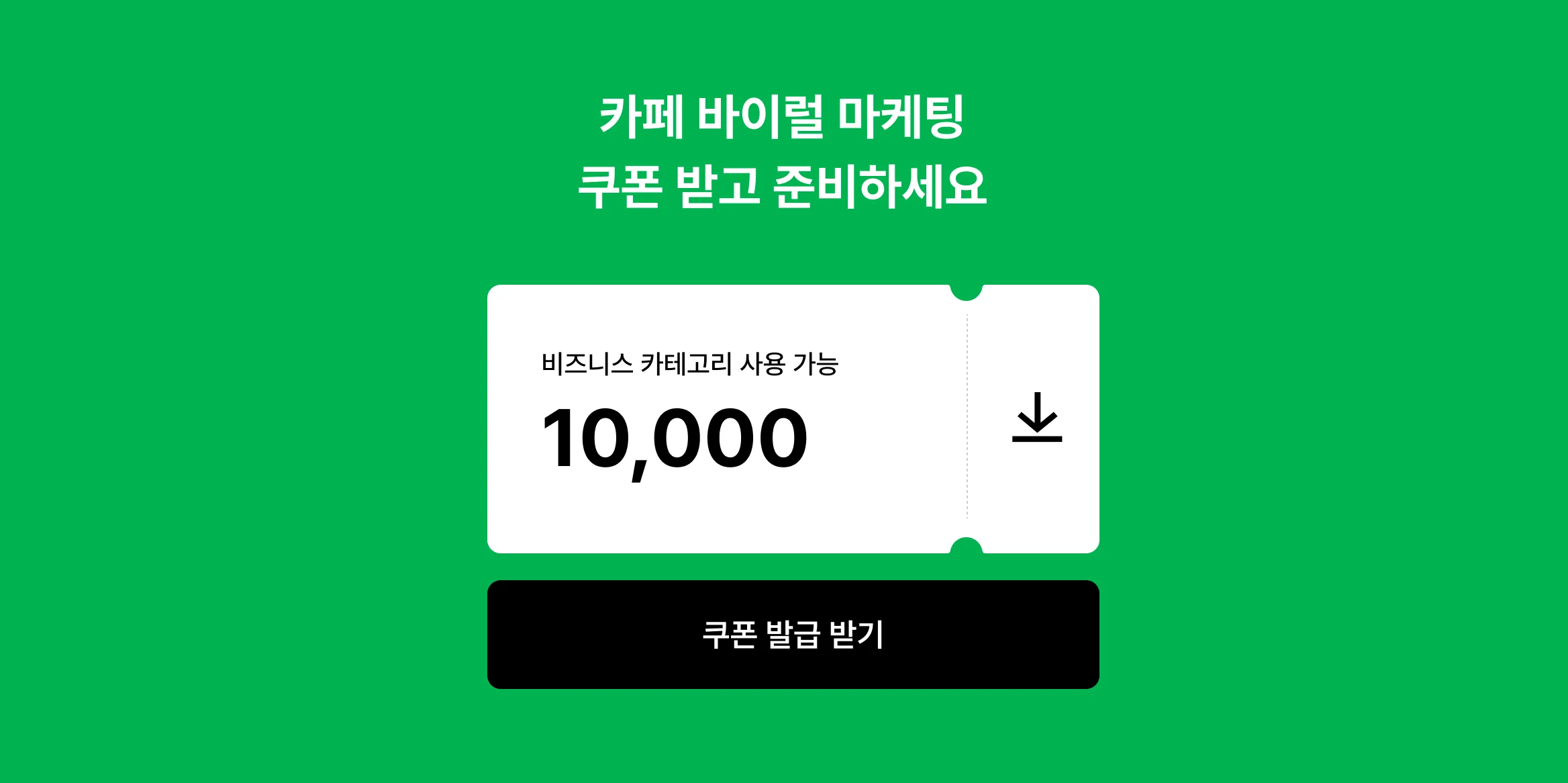 카페 바이럴 마케팅
쿠폰 받고 준비하세요

비즈니스 카테고리 사용 가능

10,000

쿠폰 발급 받기