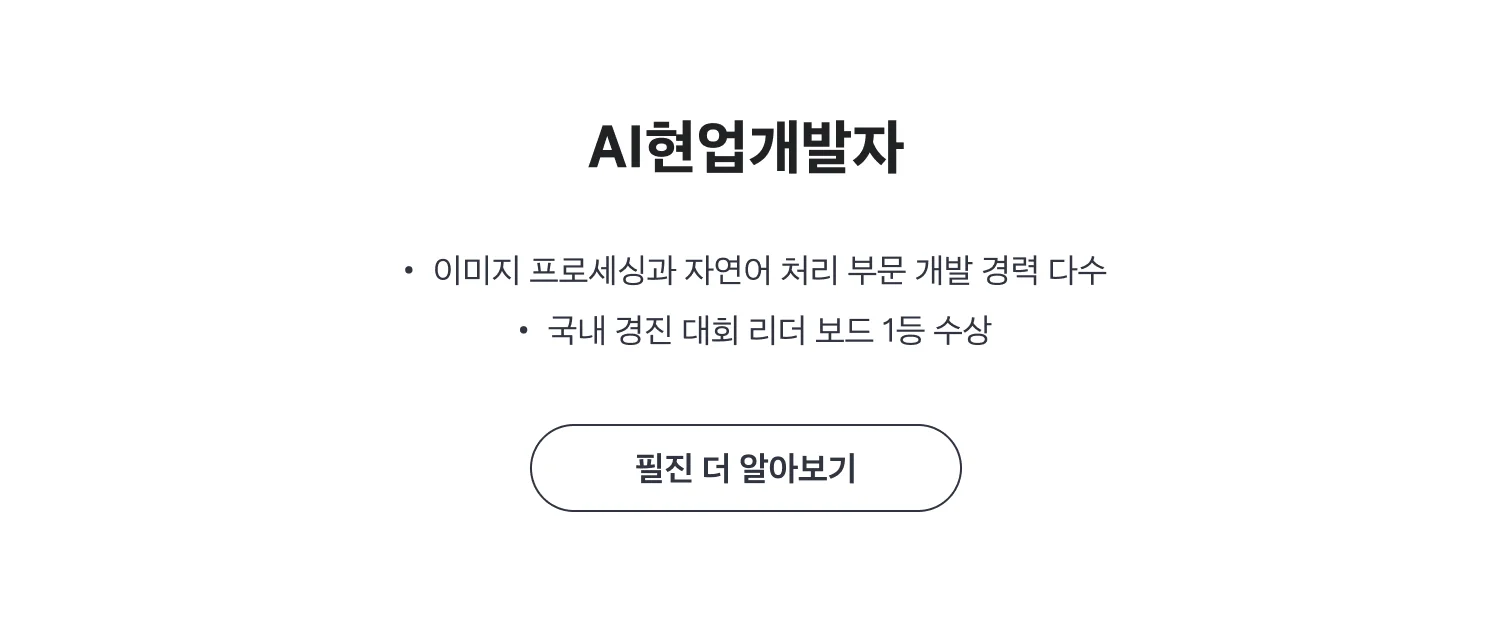 AI현업개발자

• 이미지 프로세싱과 자연어 처리 부문 개발 경력 다수
• 국내 경진 대회 리더 보드 1등 수상

필진 더 알아보기