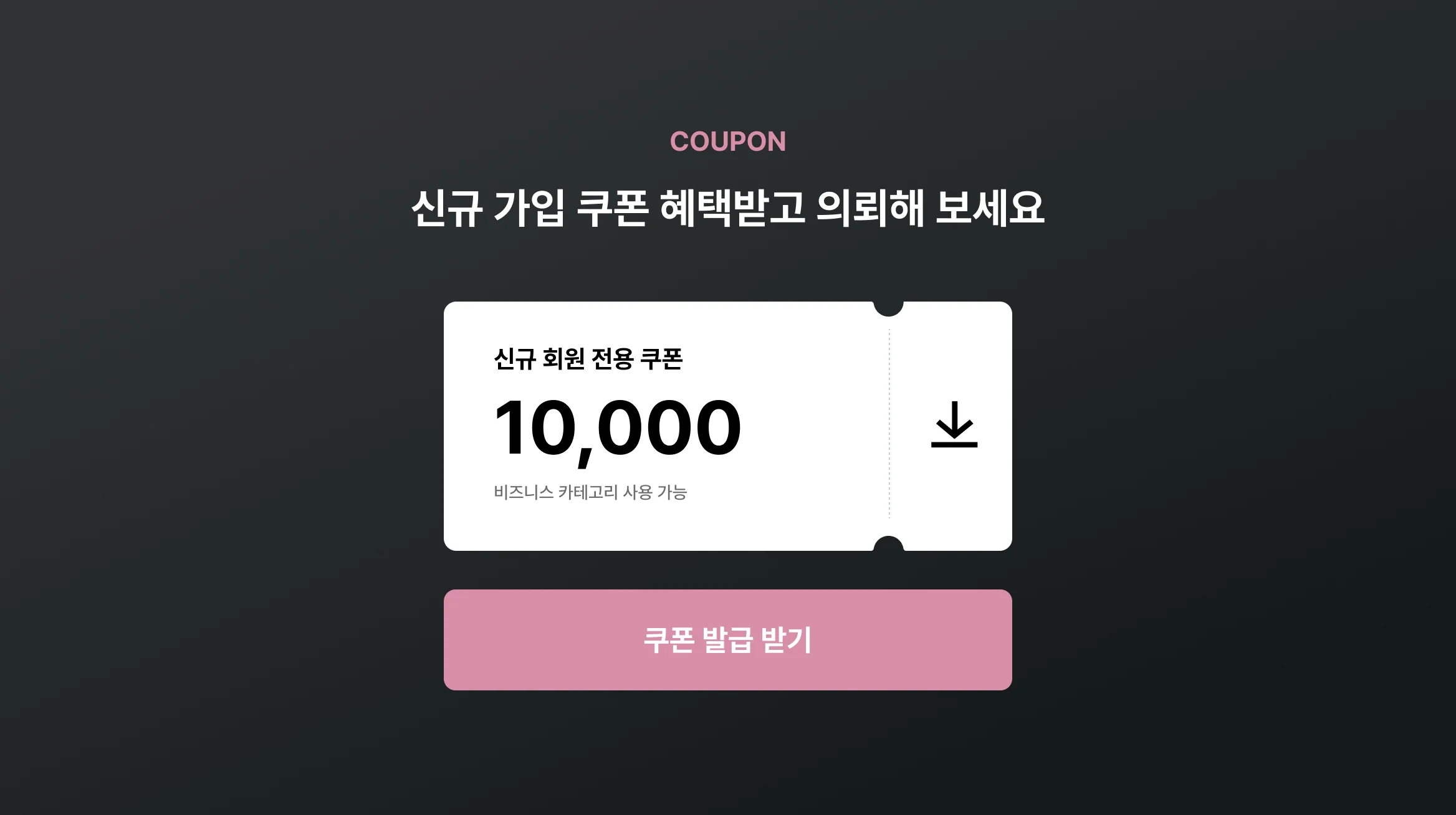 COUPON

신규 가입 쿠폰 혜택받고 의뢰해 보세요

신규 회원 전용 쿠폰

10,000

비즈니스 카테고리 사용 가능

쿠폰 발급 받기