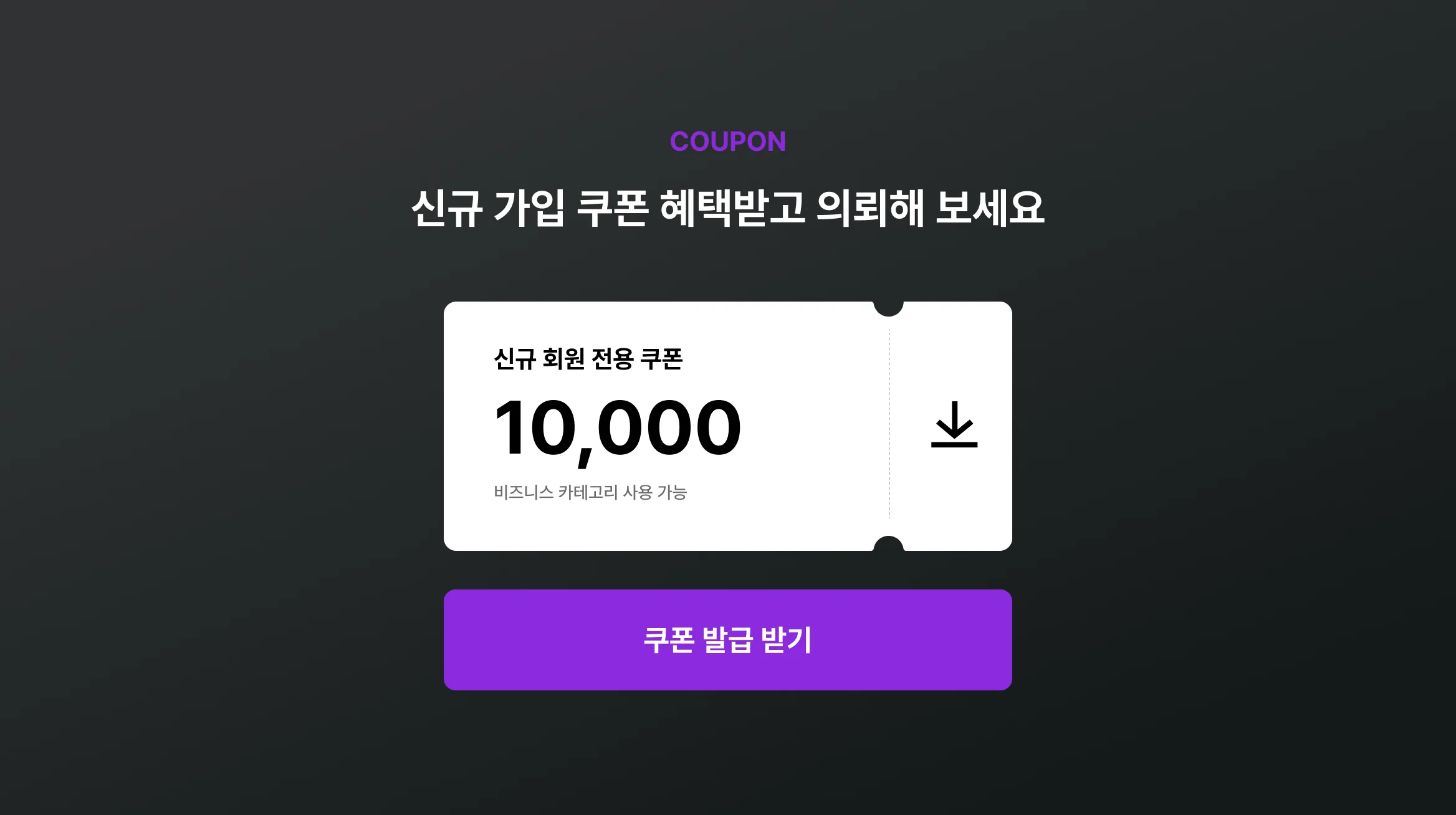 COUPON

신규 가입 쿠폰 혜택받고 의뢰해 보세요

신규 회원 전용 쿠폰

10,000

비즈니스 카테고리 사용 가능

쿠폰 발급 받기