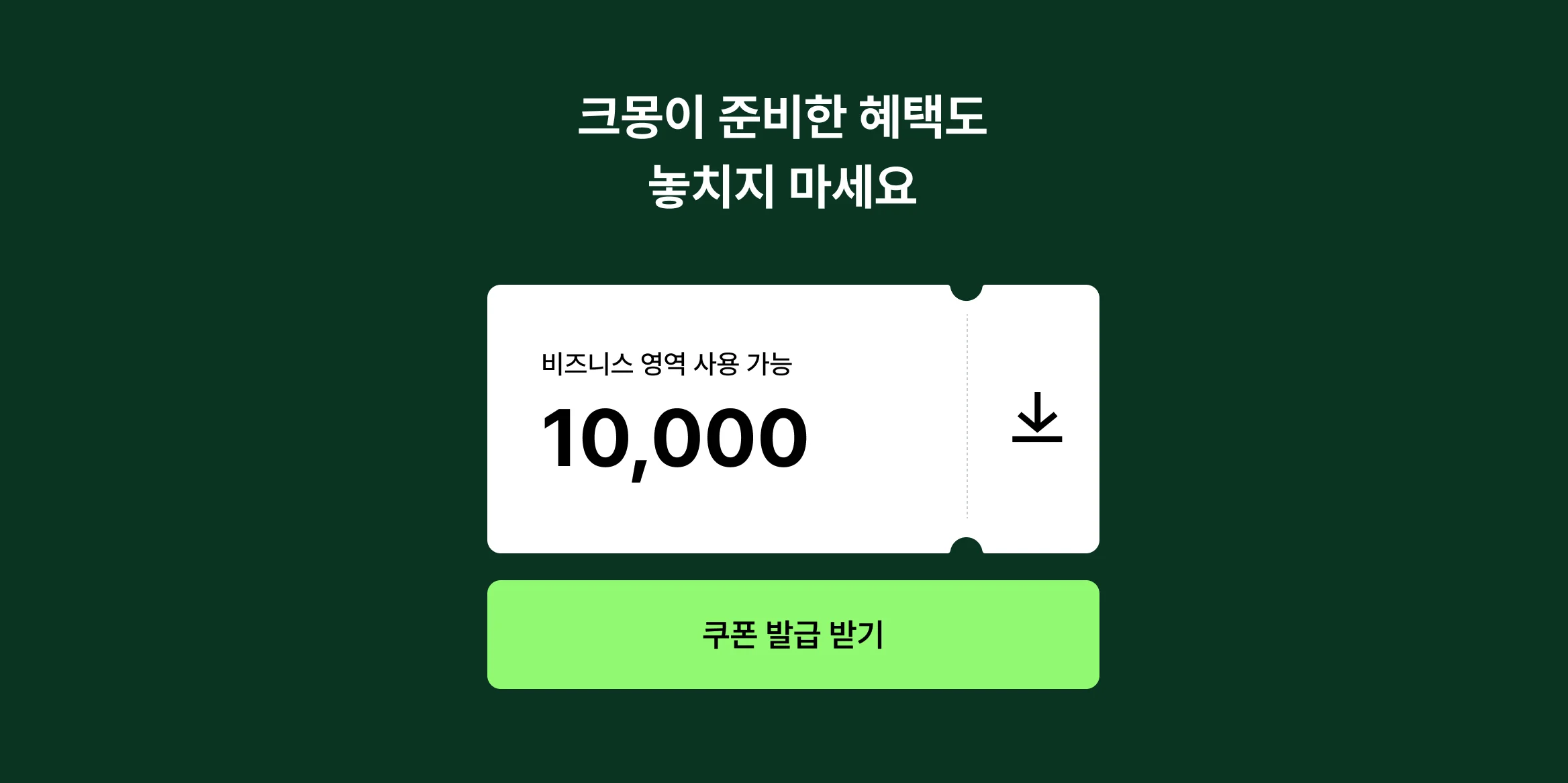 크몽이 준비한 혜택도
놓치지 마세요

비즈니스 영역 사용 가능
10,000

쿠폰 발급 받기