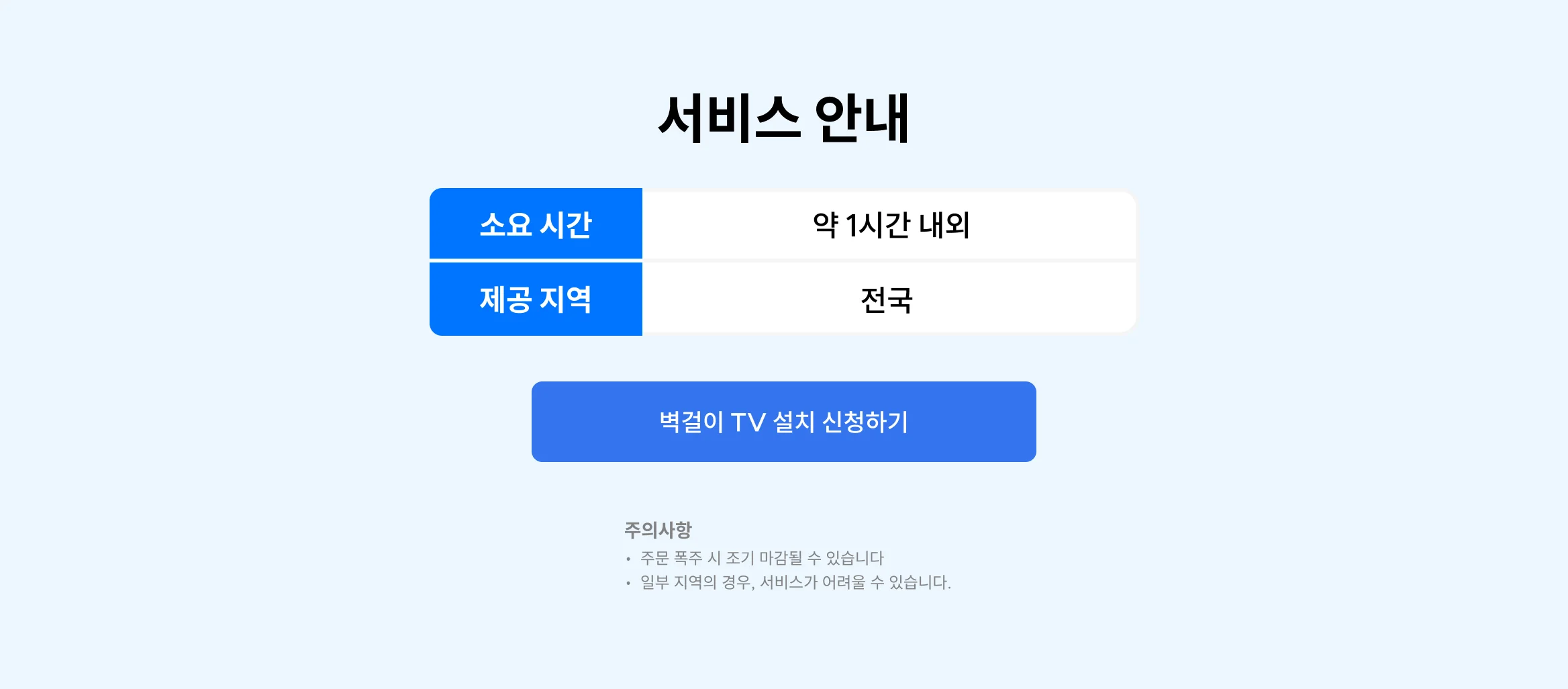 서비스 안내

| 소요 시간 | 약 1시간 내외 |
|---|---|
| 제공 지역 | 전국 |

벽걸이 TV 설치 신청하기

주의사항
• 주문 폭주 시 조기 마감될 수 있습니다
• 일부 지역의 경우, 서비스가 어려울 수 있습니다.