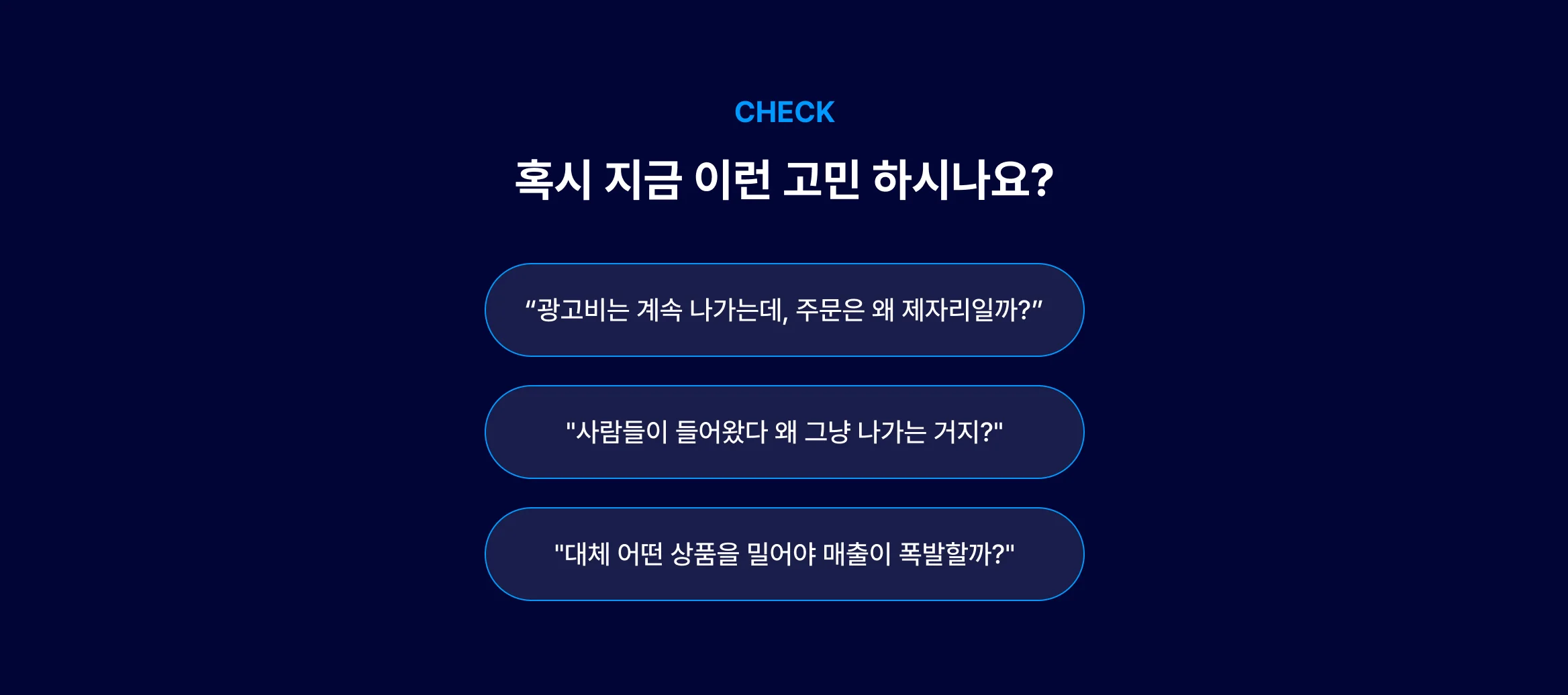 CHECK

혹시 지금 이런 고민 하시나요?

“광고비는 계속 나가는데, 주문은 왜 제자리일까?”

"사람들이 들어왔다 왜 그냥 나가는 거지?"

"대체 어떤 상품을 밀어야 매출이 폭발할까?"