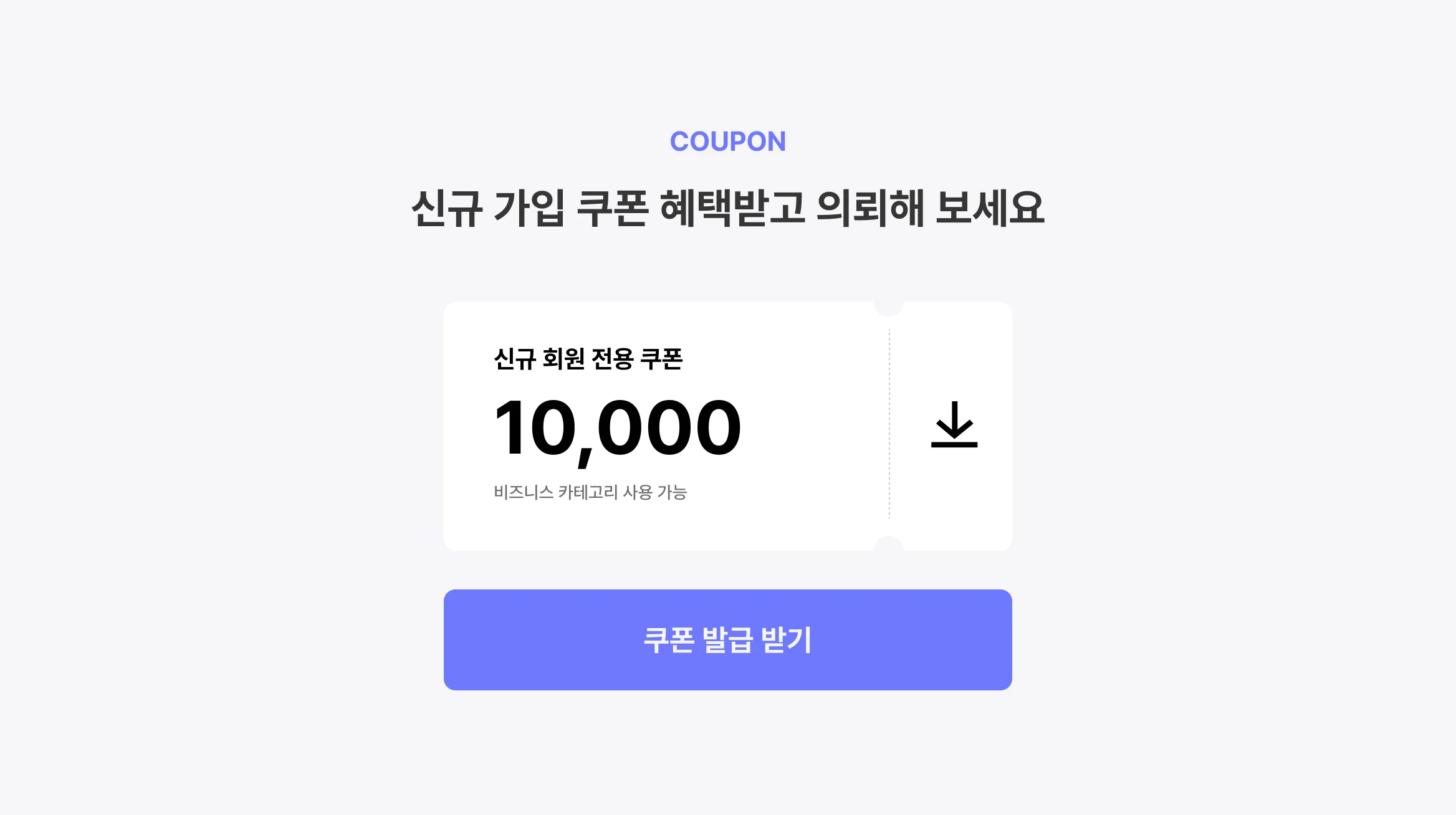 COUPON

신규 가입 쿠폰 혜택받고 의뢰해 보세요

신규 회원 전용 쿠폰

10,000

비즈니스 카테고리 사용 가능

쿠폰 발급 받기