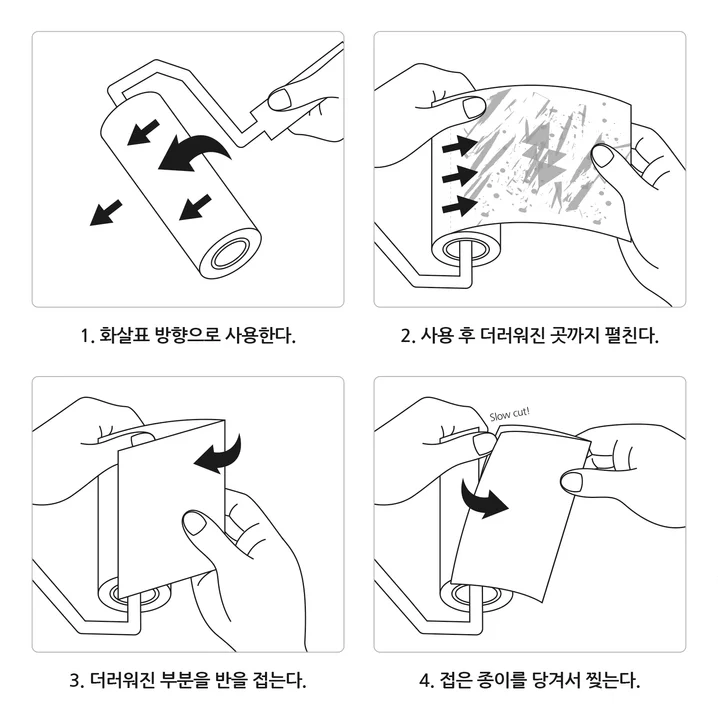 1. 화살표 방향으로 사용한다.

2. 사용 후 더러워진 곳까지 펼친다.

3. 더러워진 부분을 반을 접는다.

Slow cut!

4. 접은 종이를 당겨서 찢는다.