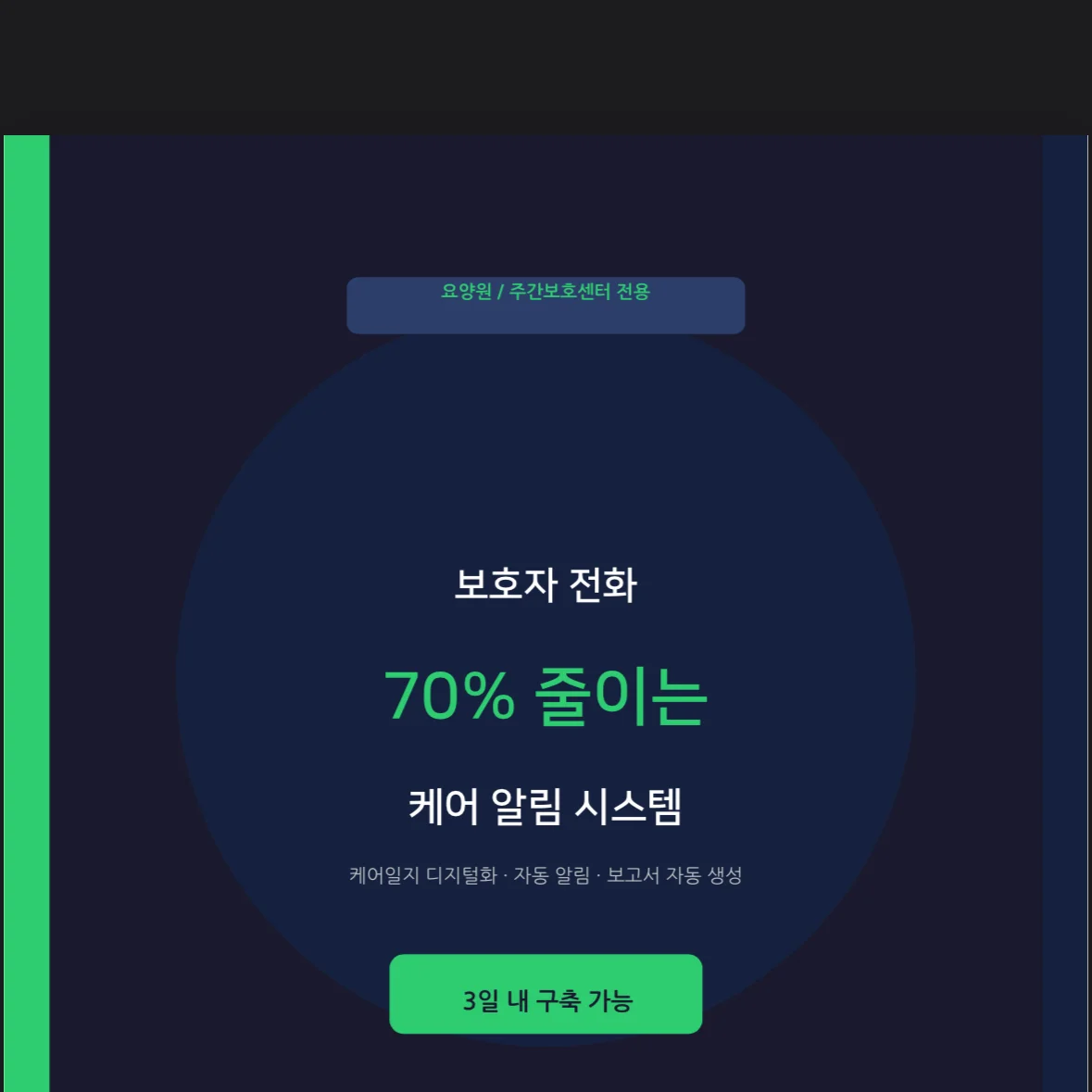 요양원 / 주간보호센터 전용

보호자 전화

70% 줄이는

케어 알림 시스템

케어일지 디지털화 · 자동 알림 · 보고서 자동 생성

3일 내 구축 가능