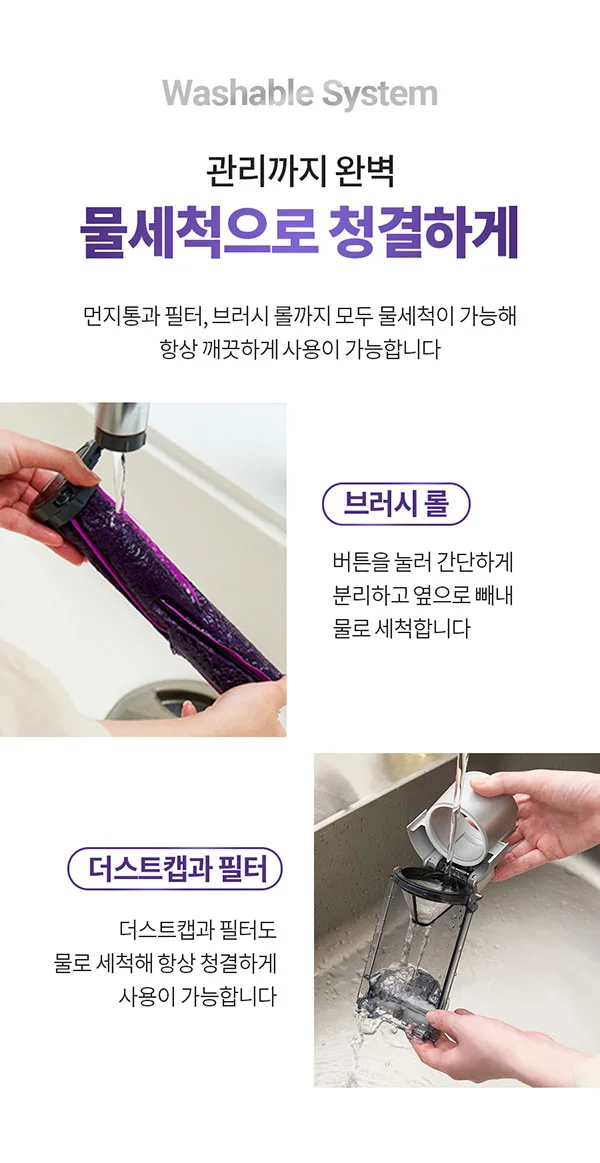 Washable System

관리까지 완벽
물세척으로 청결하게

먼지통과 필터, 브러시 롤까지 모두 물세척이 가능해 항상 깨끗하게 사용이 가능합니다

브러시 롤

버튼을 눌러 간단하게 분리하고 옆으로 빼내 물로 세척합니다

더스트캡과 필터

더스트캡과 필터도 물로 세척해 항상 청결하게 사용이 가능합니다