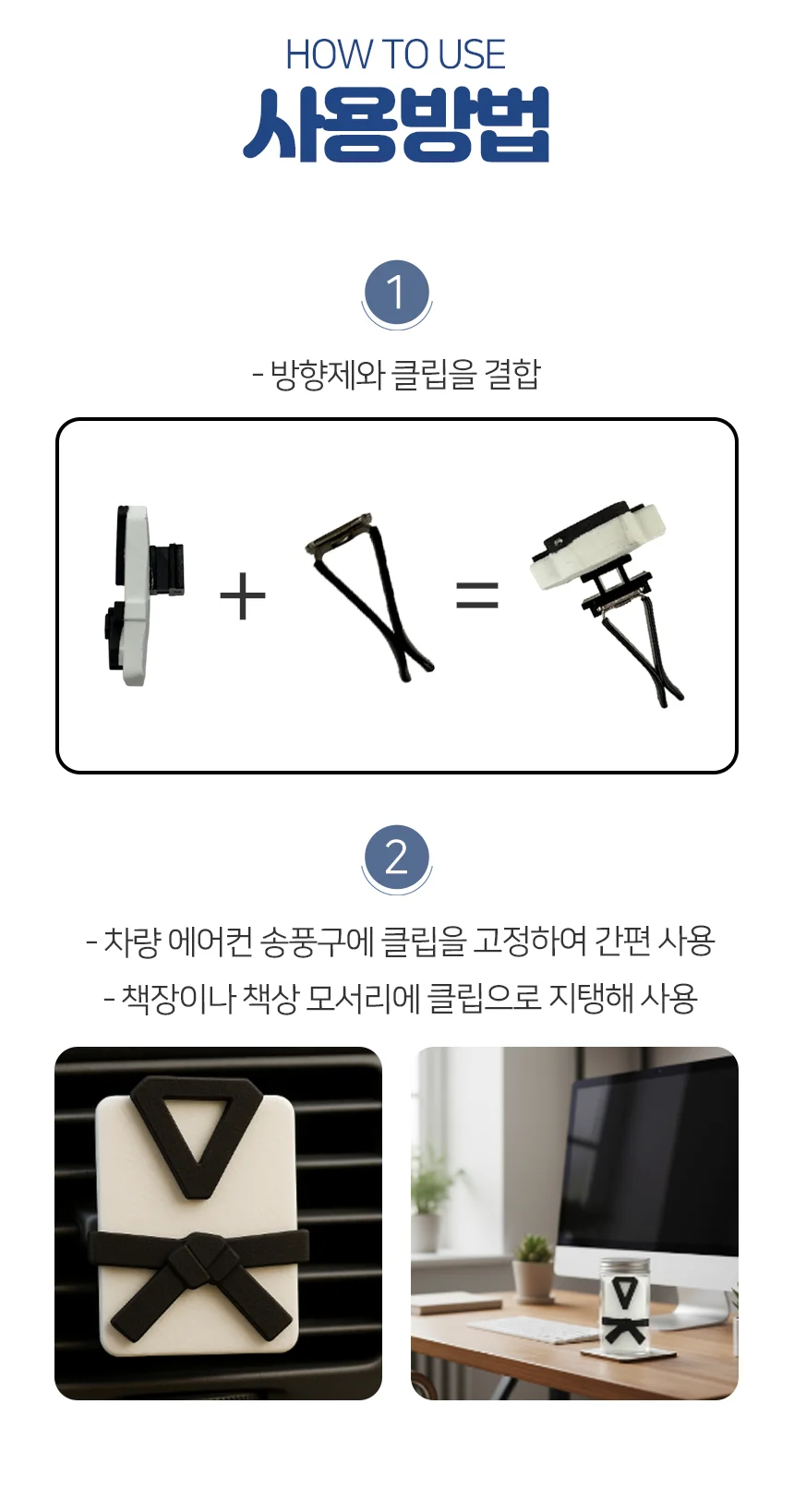 HOW TO USE
사용방법

1

- 방향제와 클립을 결합

+ =

2

- 차량 에어컨 송풍구에 클립을 고정하여 간편 사용
- 책장이나 책상 모서리에 클립으로 지탱해 사용