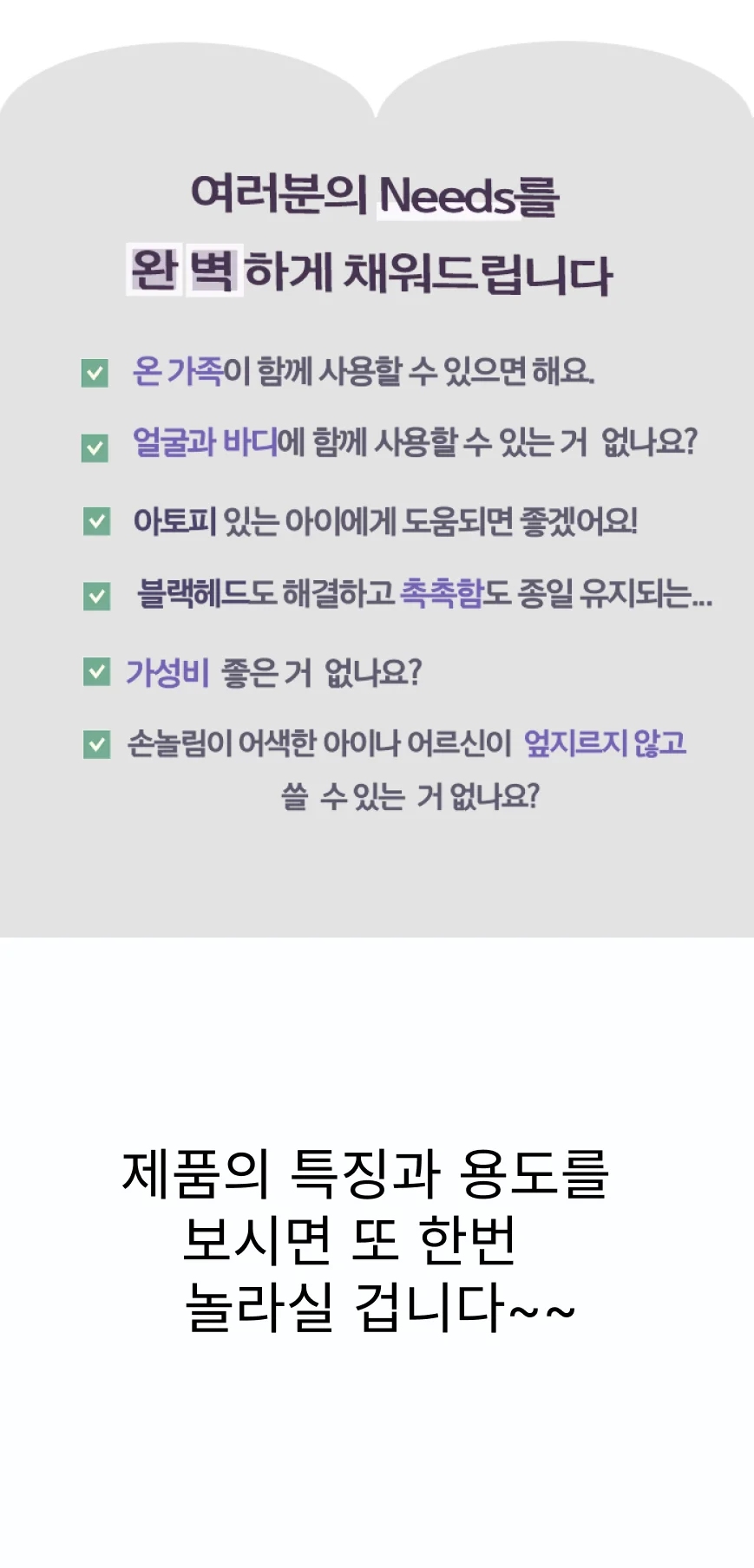 여러분의 Needs를
완 벽 하게 채워드립니다

온 가족이 함께 사용할 수 있으면 해요.

얼굴과 바디에 함께 사용할 수 있는 거 없나요?

아토피 있는 아이에게 도움되면 좋겠어요!

블랙헤드도 해결하고 촉촉함도 종일 유지되는...

가성비 좋은 거 없나요?

손놀림이 어색한 아이나 어르신이 엎지르지 않고 쓸 수 있는 거 없나요?

제품의 특징과 용도를
보시면 또 한번
놀라실 겁니다~~