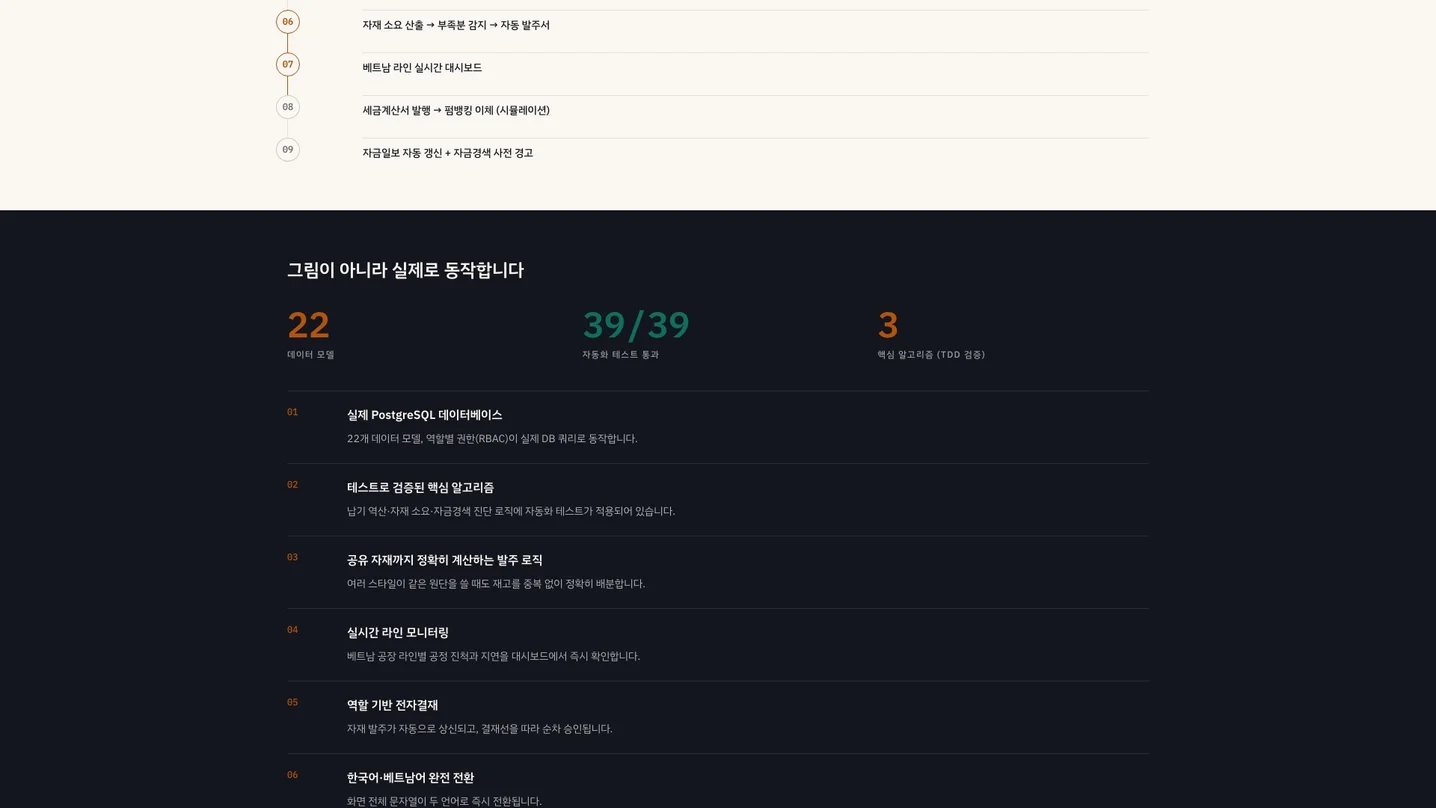 06 자재 소요 산출 → 부족분 감지 → 자동 발주서

07 베트남 라인 실시간 대시보드

08 세금계산서 발행 → 펌뱅킹 이체 (시뮬레이션)

09 자금일보 자동 갱신 + 자금경색 사전 경고

그림이 아니라 실제로 동작합니다

22
데이터 모델

39/39
자동화 테스트 통과

3
핵심 알고리즘 (TDD 검증)

01
실제 PostgreSQL 데이터베이스
22개 데이터 모델, 역할별 권한(RBAC)이 실제 DB 쿼리로 동작합니다.

02
테스트로 검증된 핵심 알고리즘
납기 역산·자재 소요·자금경색 진단 로직에 자동화 테스트가 적용되어 있습니다.

03
공유 자재까지 정확히 계산하는 발주 로직
여러 스타일이 같은 원단을 쓸 때도 재고를 중복 없이 정확히 배분합니다.

04
실시간 라인 모니터링
베트남 공장 라인별 공정 진척과 지연을 대시보드에서 즉시 확인합니다.

05
역할 기반 전자결재
자재 발주가 자동으로 상신되고, 결재선을 따라 순차 승인됩니다.

06
한국어·베트남어 완전 전환
화면 전체 문자열이 두 언어로 즉시 전환됩니다.