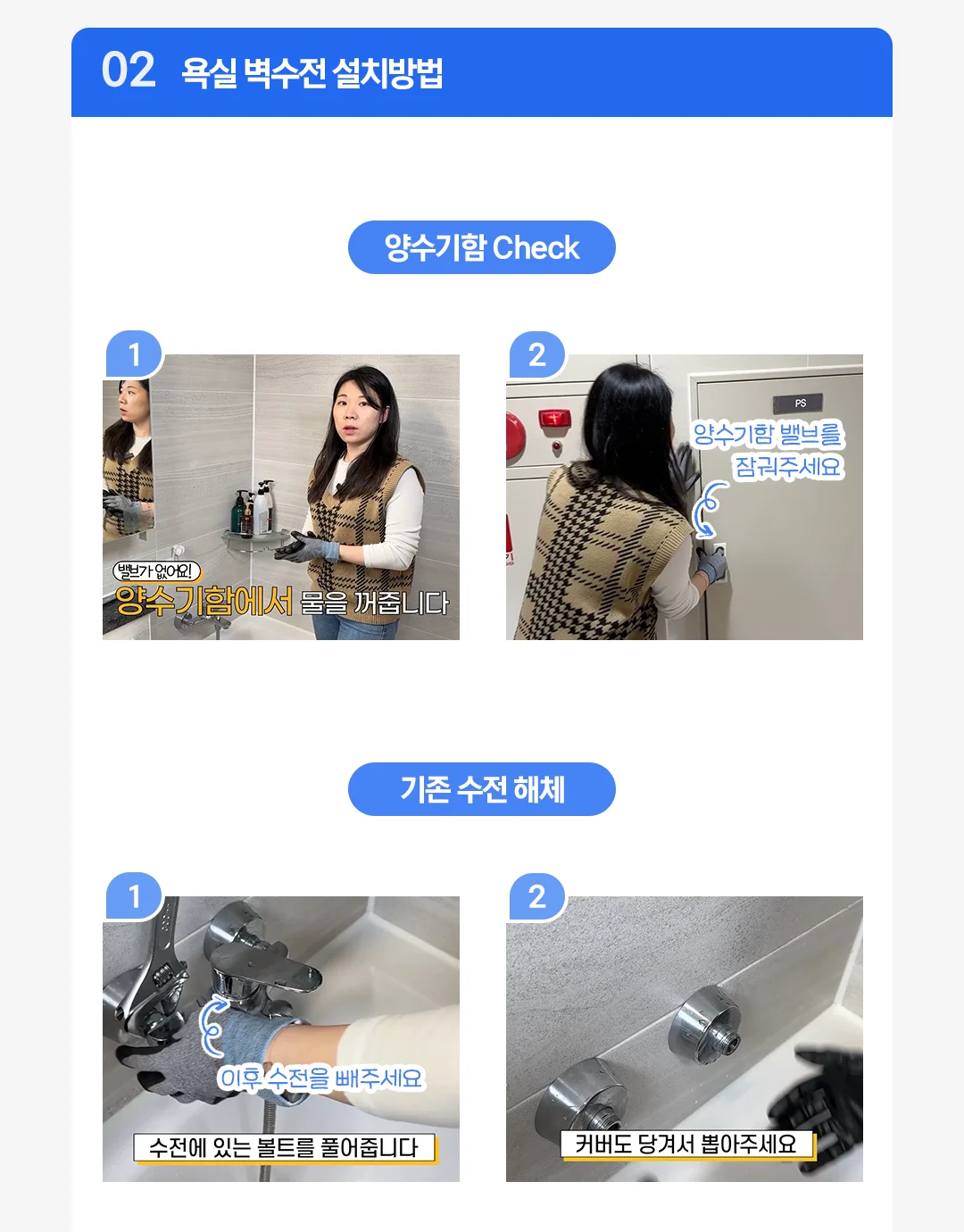 02 욕실 벽수전 설치방법

양수기함 Check

1

밸브가 없어요!
양수기함에서 물을 꺼줍니다

2

PS

양수기함 밸브를 잠궈주세요

기존 수전 해체

1

이후 수전을 빼주세요

수전에 있는 볼트를 풀어줍니다

2

커버도 당겨서 뽑아주세요