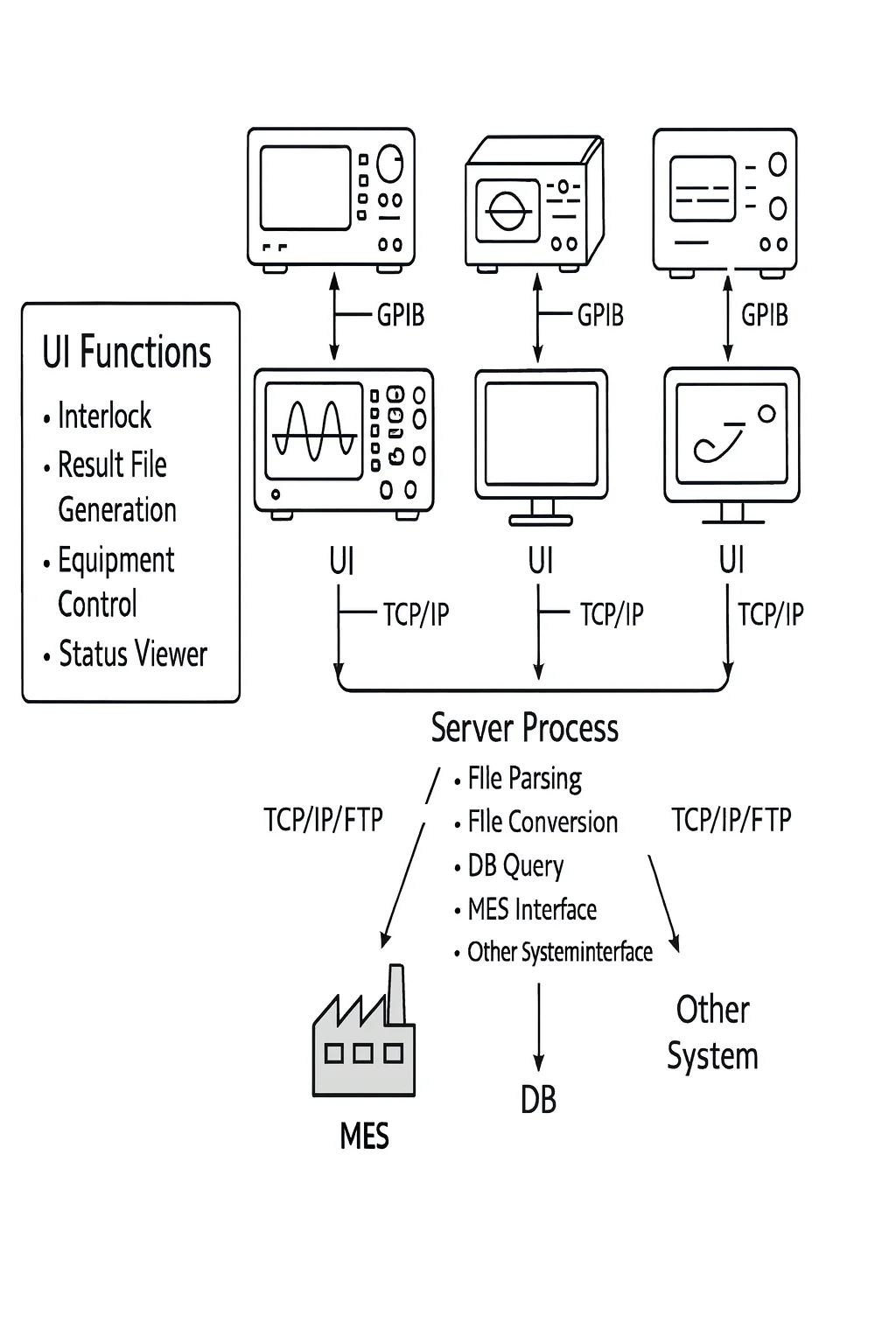 UI Functions
• Interlock
• Result File Generation
• Equipment Control
• Status Viewer

GPIB
GPIB
GPIB

UI
UI
UI

TCP/IP
TCP/IP
TCP/IP

Server Process
• FIle Parsing
• FIle Conversion
• DB Query
• MES Interface
• Other Systeminterface

TCP/IP/FTP
TCP/IP/FTP

MES
DB
Other System