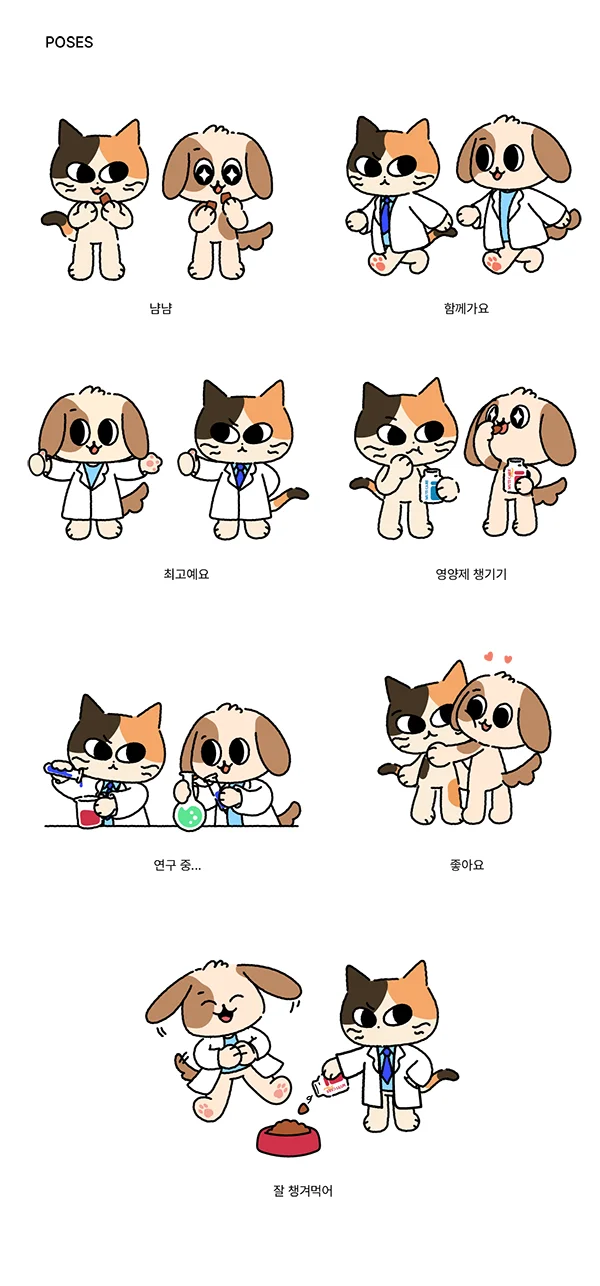 POSES

냠냠

함께가요

최고예요

영양제 챙기기

연구 중...

좋아요

잘 챙겨먹어