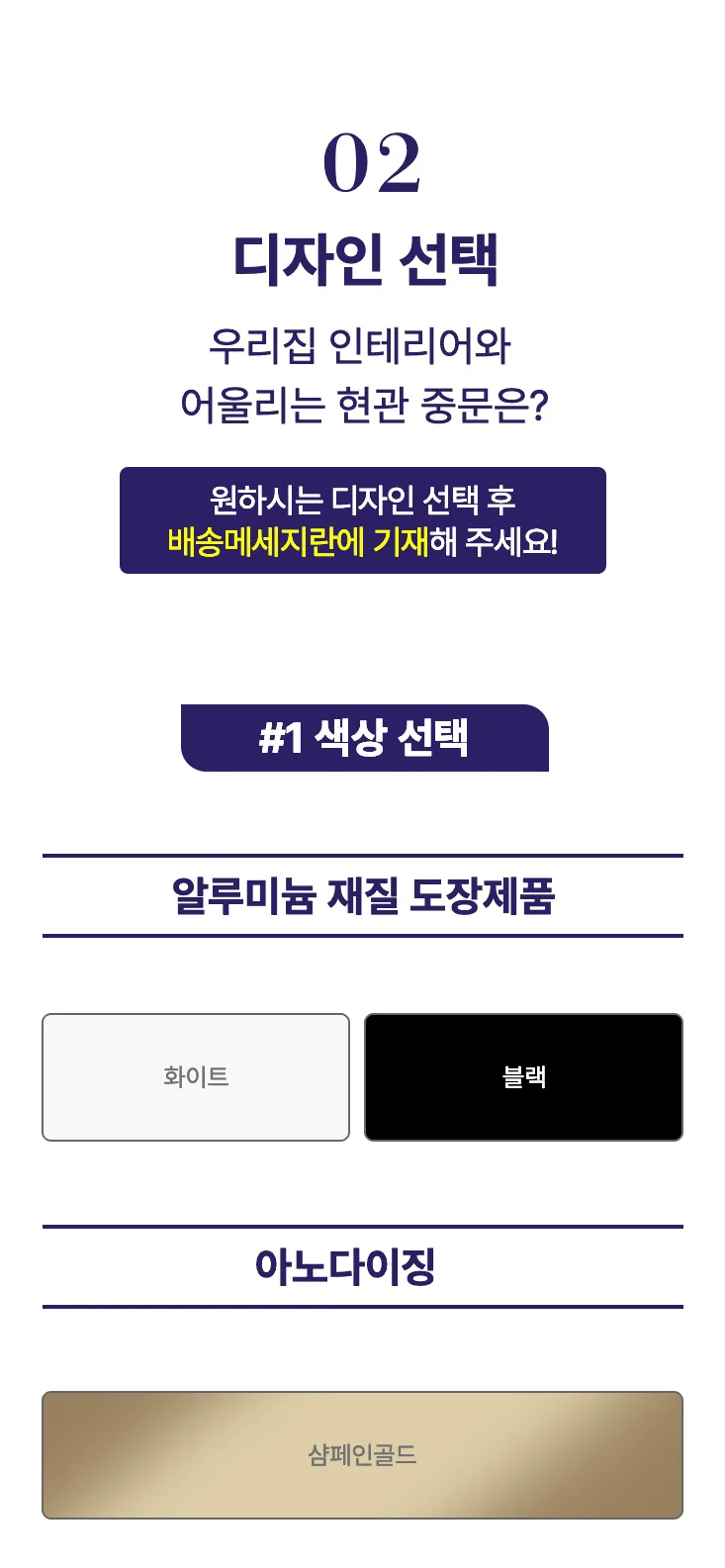 02

디자인 선택

우리집 인테리어와
어울리는 현관 중문은?

원하시는 디자인 선택 후
배송메세지란에 기재해 주세요!

#1 색상 선택

알루미늄 재질 도장제품

화이트

블랙

아노다이징

샴페인골드