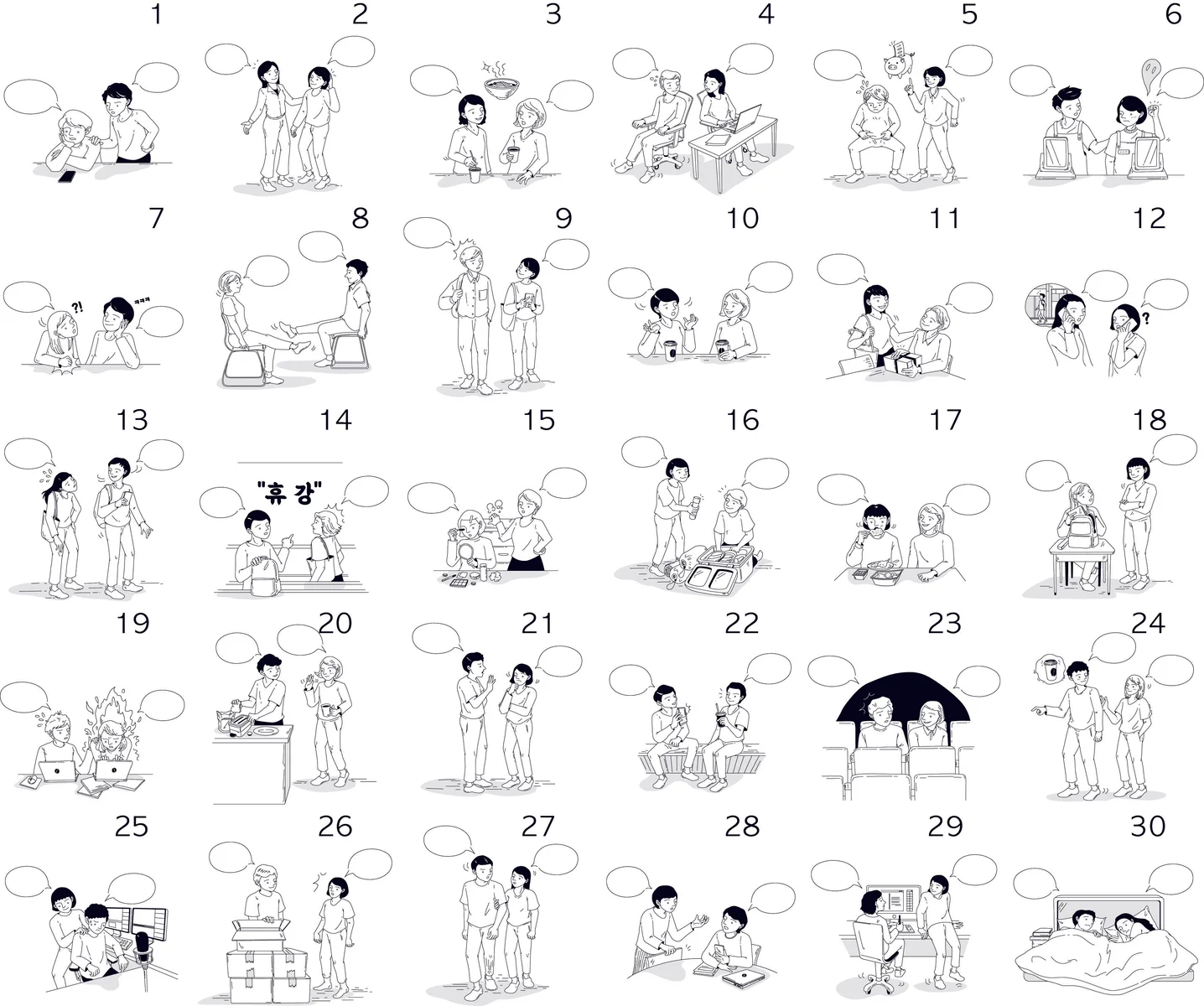 1 2 3 4 5 6

7 ?! ㅋㅋㅋ 8 9 10 11 12 ?

13 14 "휴 강" 15 16 17 18

19 20 21 22 23 24

25 26 27 28 29 30