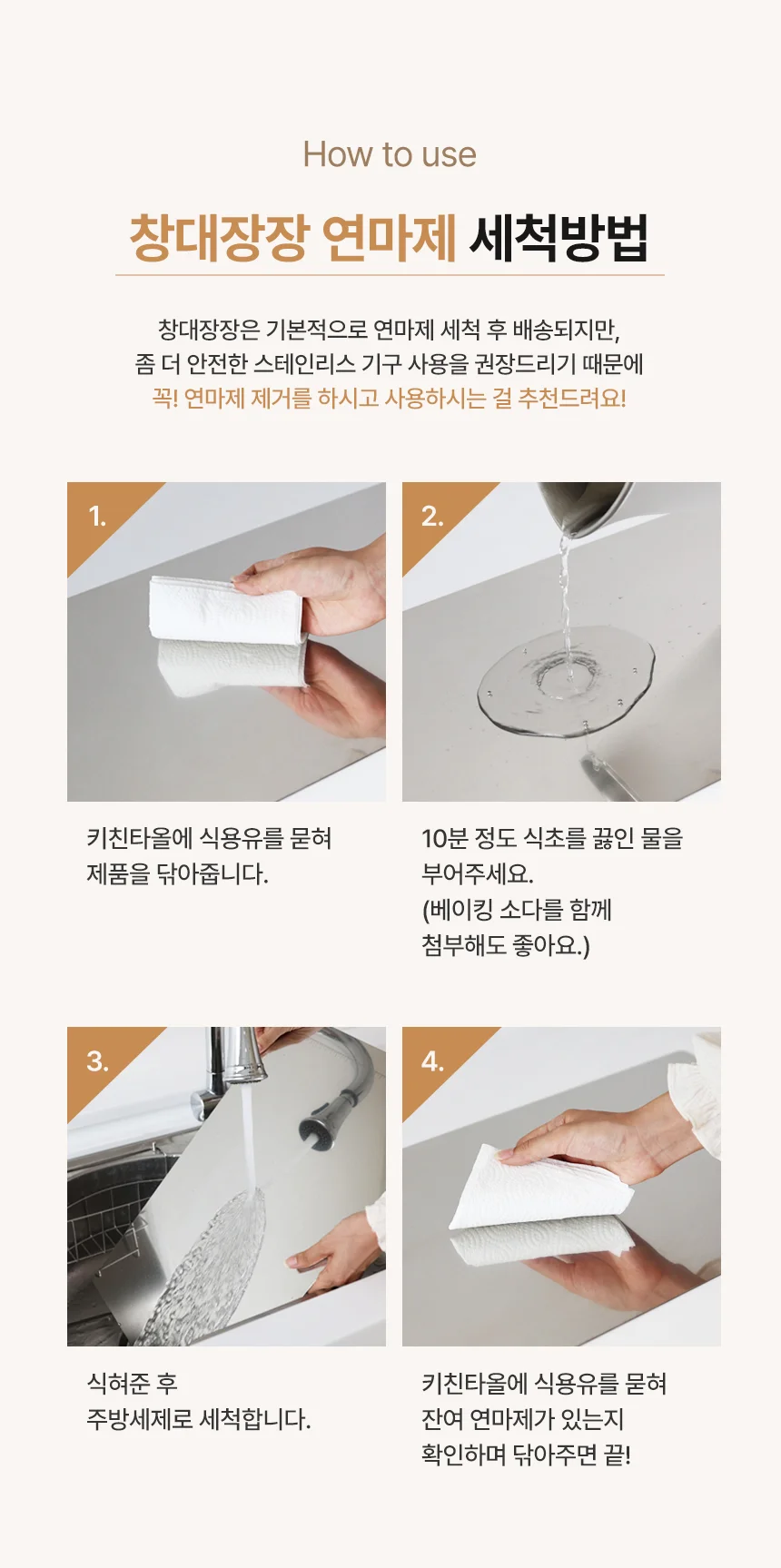 How to use

창대장장 연마제 세척방법

창대장장은 기본적으로 연마제 세척 후 배송되지만,
좀 더 안전한 스테인리스 기구 사용을 권장드리기 때문에
꼭! 연마제 제거를 하시고 사용하시는 걸 추천드려요!

1.

키친타올에 식용유를 묻혀
제품을 닦아줍니다.

2.

10분 정도 식초를 끓인 물을
부어주세요.
(베이킹 소다를 함께
첨부해도 좋아요.)

3.

식혀준 후
주방세제로 세척합니다.

4.

키친타올에 식용유를 묻혀
잔여 연마제가 있는지
확인하며 닦아주면 끝!