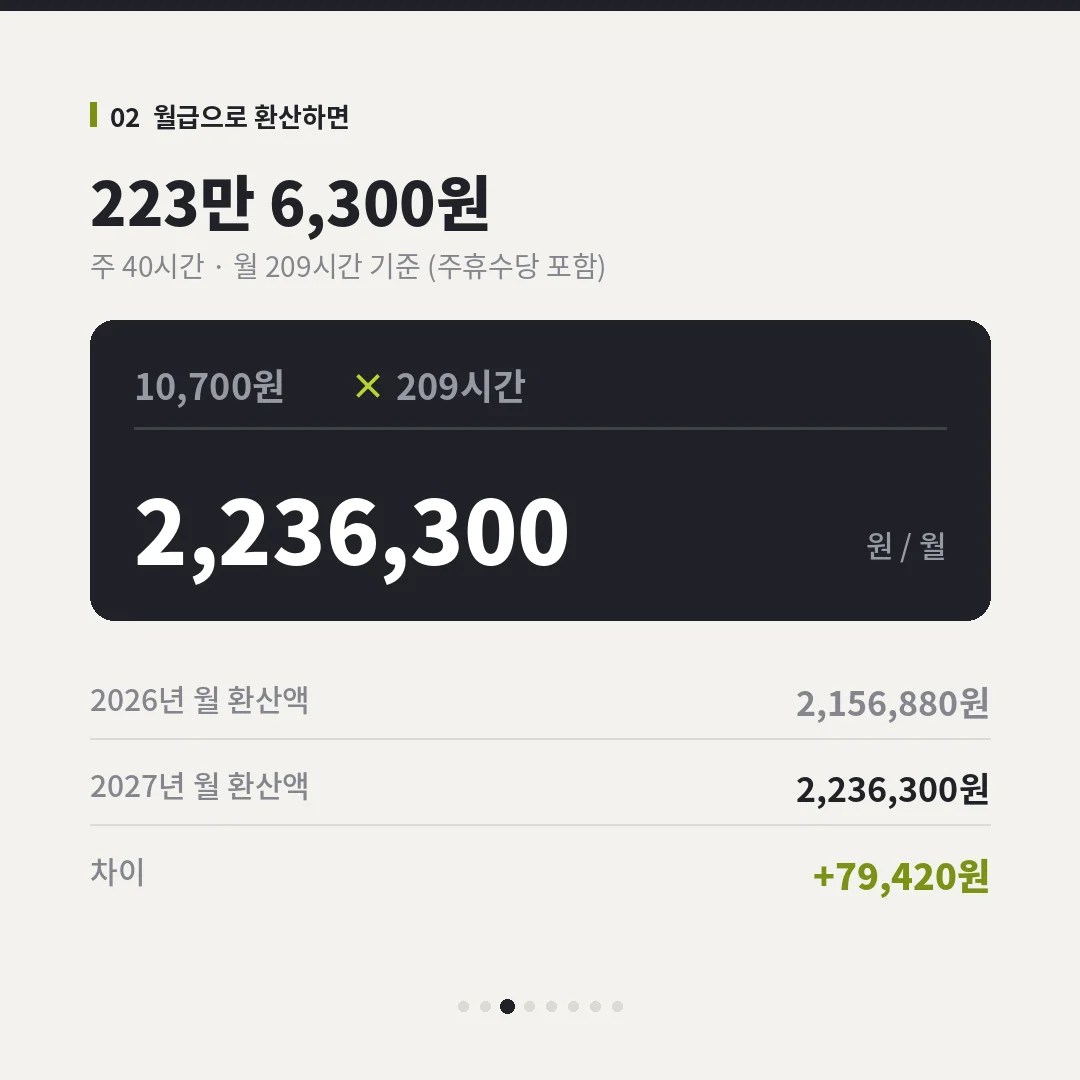 02 월급으로 환산하면

223만 6,300원

주 40시간 · 월 209시간 기준 (주휴수당 포함)

10,700원 × 209시간

2,236,300 원 / 월

| 2026년 월 환산액 | 2,156,880원 |
|---|---|
| 2027년 월 환산액 | 2,236,300원 |
| 차이 | +79,420원 |