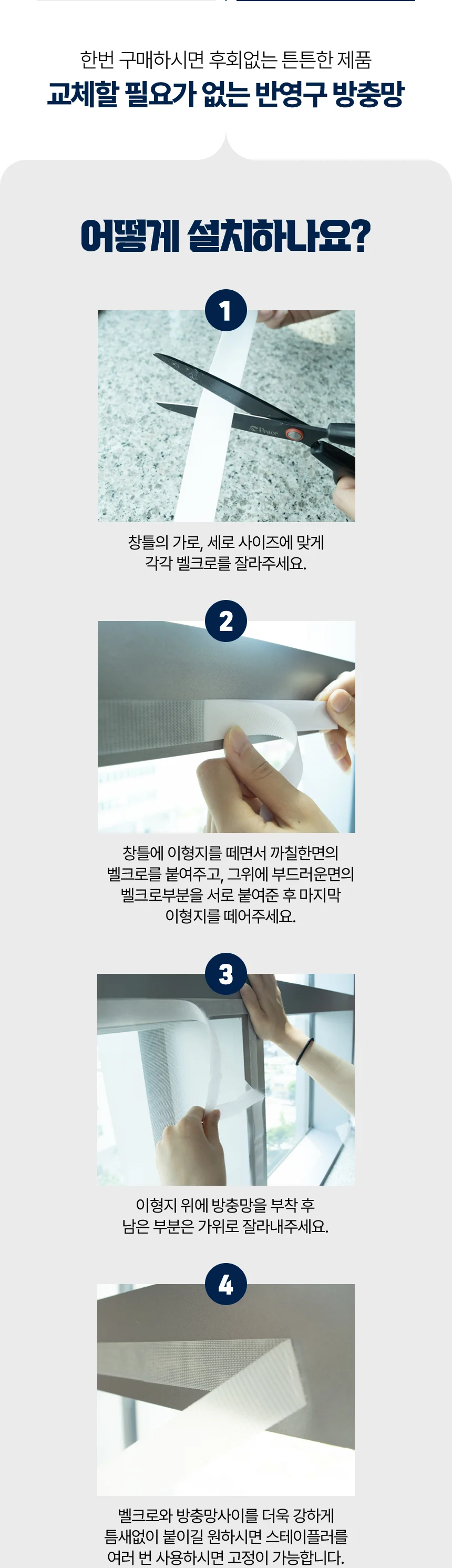 한번 구매하시면 후회없는 튼튼한 제품
교체할 필요가 없는 반영구 방충망

어떻게 설치하나요?

1

Peace

창틀의 가로, 세로 사이즈에 맞게
각각 벨크로를 잘라주세요.

2

창틀에 이형지를 떼면서 까칠한면의
벨크로를 붙여주고, 그위에 부드러운면의
벨크로부분을 서로 붙여준 후 마지막
이형지를 떼어주세요.

3

이형지 위에 방충망을 부착 후
남은 부분은 가위로 잘라내주세요.

4

벨크로와 방충망사이를 더욱 강하게
틈새없이 붙이길 원하시면 스테이플러를
여러 번 사용하시면 고정이 가능합니다.