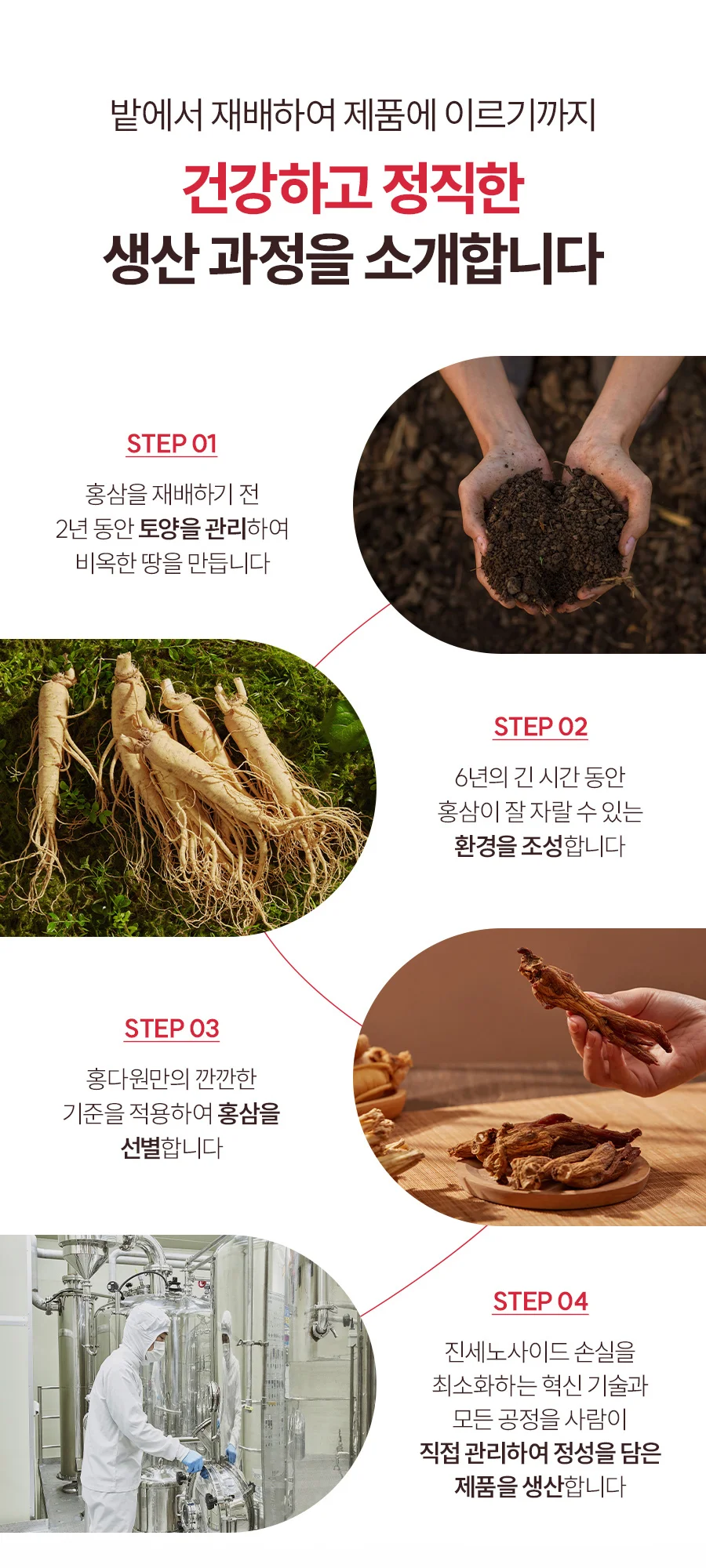 밭에서 재배하여 제품에 이르기까지

건강하고 정직한
생산 과정을 소개합니다

STEP 01

홍삼을 재배하기 전
2년 동안 토양을 관리하여
비옥한 땅을 만듭니다

STEP 02

6년의 긴 시간 동안
홍삼이 잘 자랄 수 있는
환경을 조성합니다

STEP 03

홍다원만의 깐깐한
기준을 적용하여 홍삼을
선별합니다

STEP 04

진세노사이드 손실을
최소화하는 혁신 기술과
모든 공정을 사람이
직접 관리하여 정성을 담은
제품을 생산합니다