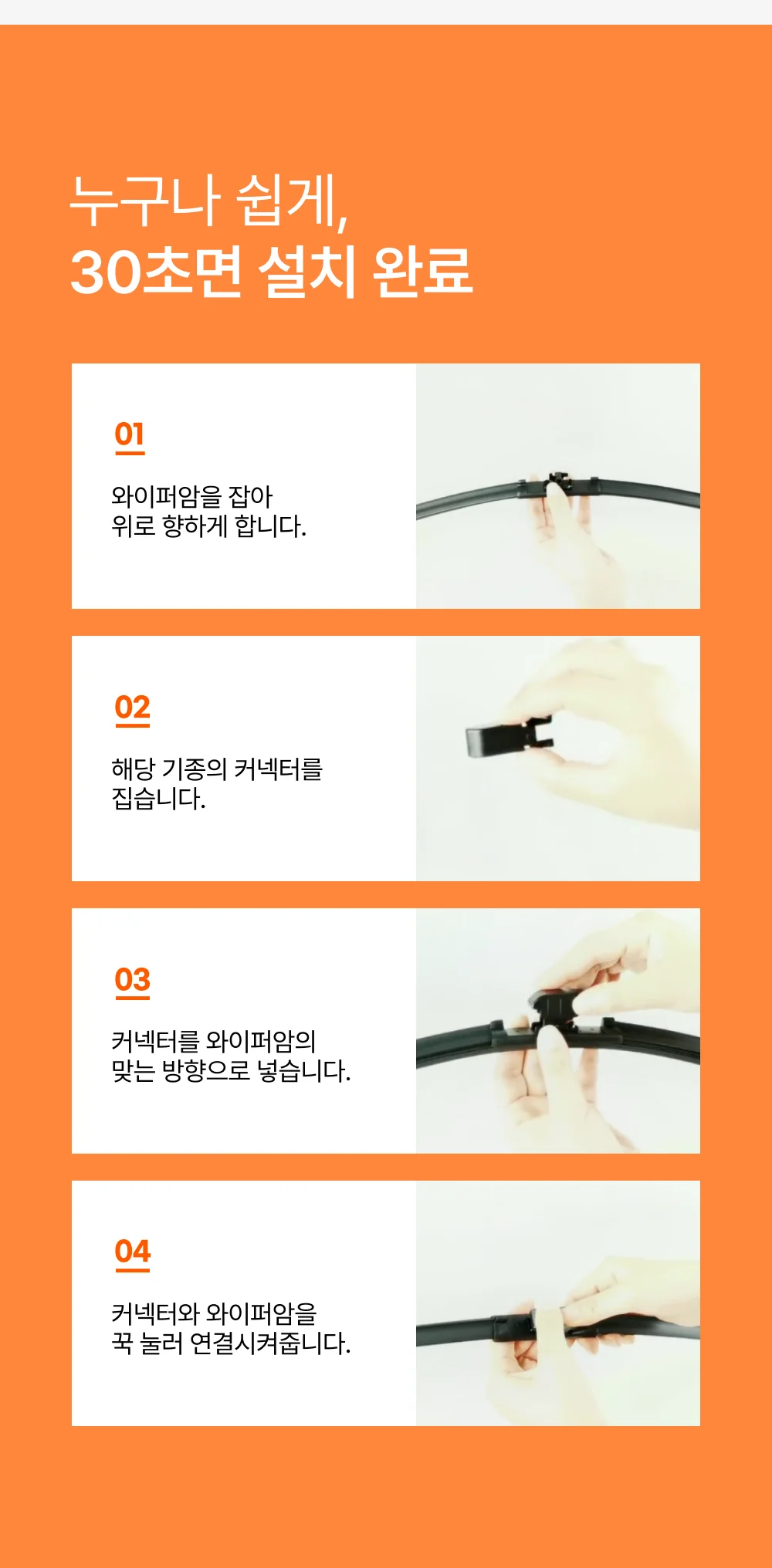 누구나 쉽게,
30초면 설치 완료

01

와이퍼암을 잡아
위로 향하게 합니다.

02

해당 기종의 커넥터를
집습니다.

03

커넥터를 와이퍼암의
맞는 방향으로 넣습니다.

04

커넥터와 와이퍼암을
꾹 눌러 연결시켜줍니다.