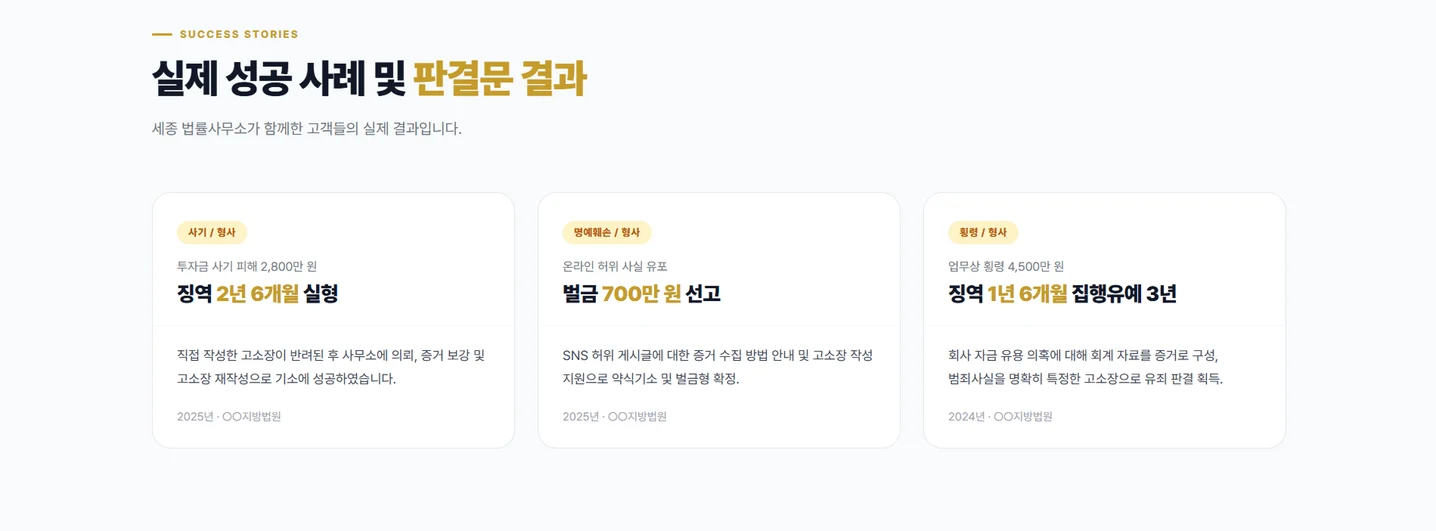 SUCCESS STORIES

실제 성공 사례 및 판결문 결과

세종 법률사무소가 함께한 고객들의 실제 결과입니다.

사기 / 형사

투자금 사기 피해 2,800만 원

징역 2년 6개월 실형

직접 작성한 고소장이 반려된 후 사무소에 의뢰, 증거 보강 및 고소장 재작성으로 기소에 성공하였습니다.

2025년 · ○○지방법원

명예훼손 / 형사

온라인 허위 사실 유포

벌금 700만 원 선고

SNS 허위 게시글에 대한 증거 수집 방법 안내 및 고소장 작성 지원으로 약식기소 및 벌금형 확정.

2025년 · ○○지방법원

횡령 / 형사

업무상 횡령 4,500만 원

징역 1년 6개월 집행유예 3년

회사 자금 유용 의혹에 대해 회계 자료를 증거로 구성, 범죄사실을 명확히 특정한 고소장으로 유죄 판결 획득.

2024년 · ○○지방법원