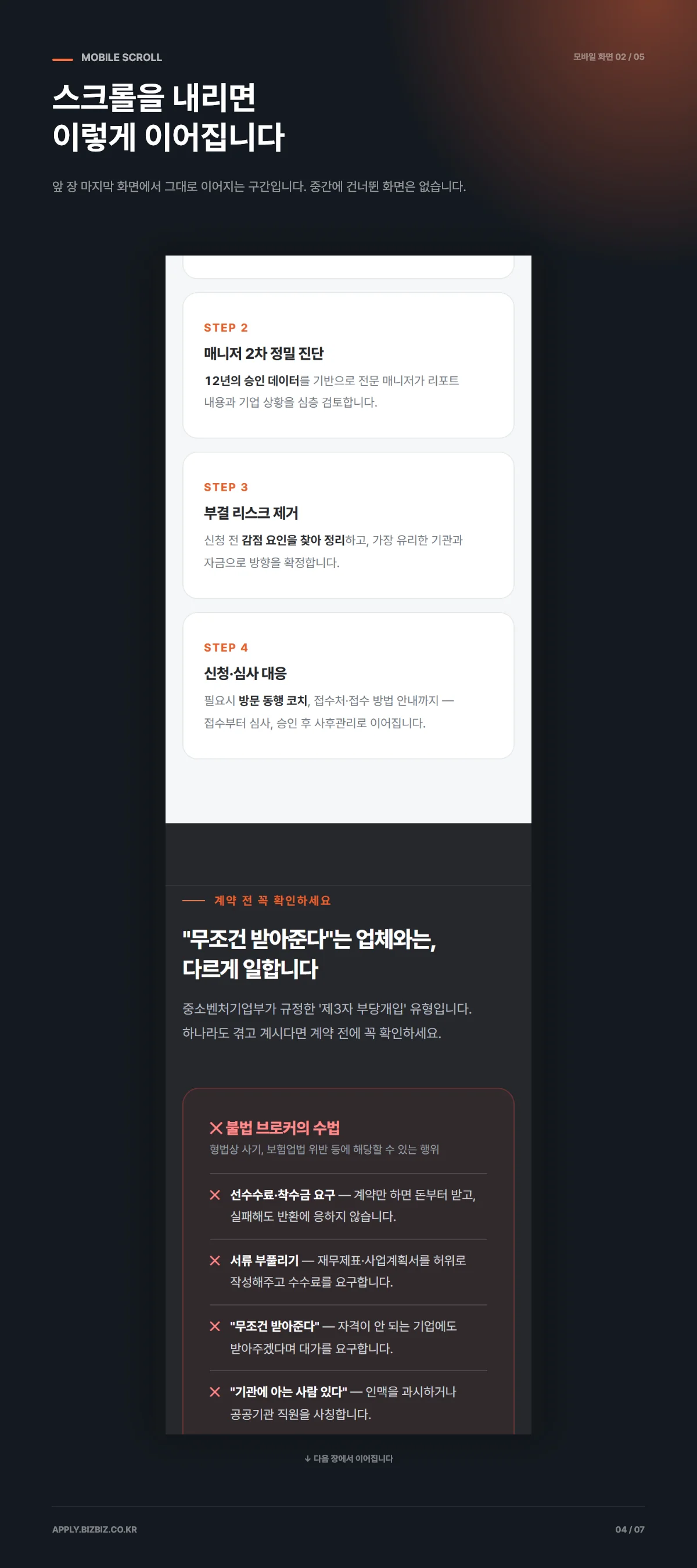 MOBILE SCROLL

모바일 화면 02 / 05

스크롤을 내리면
이렇게 이어집니다

앞 장 마지막 화면에서 그대로 이어지는 구간입니다. 중간에 건너뛴 화면은 없습니다.

STEP 2

매니저 2차 정밀 진단

12년의 승인 데이터를 기반으로 전문 매니저가 리포트 내용과 기업 상황을 심층 검토합니다.

STEP 3

부결 리스크 제거

신청 전 감점 요인을 찾아 정리하고, 가장 유리한 기관과 자금으로 방향을 확정합니다.

STEP 4

신청·심사 대응

필요시 방문 동행 코치, 접수처·접수 방법 안내까지 — 접수부터 심사, 승인 후 사후관리로 이어집니다.

계약 전 꼭 확인하세요

"무조건 받아준다"는 업체와는,
다르게 일합니다

중소벤처기업부가 규정한 '제3자 부당개입' 유형입니다.
하나라도 겪고 계시다면 계약 전에 꼭 확인하세요.

✕ 불법 브로커의 수법

형법상 사기, 보험업법 위반 등에 해당할 수 있는 행위

✕ 선수수료·착수금 요구 — 계약만 하면 돈부터 받고, 실패해도 반환에 응하지 않습니다.

✕ 서류 부풀리기 — 재무제표·사업계획서를 허위로 작성해주고 수수료를 요구합니다.

✕ "무조건 받아준다" — 자격이 안 되는 기업에도 받아주겠다며 대가를 요구합니다.

✕ "기관에 아는 사람 있다" — 인맥을 과시하거나 공공기관 직원을 사칭합니다.

↓ 다음 장에서 이어집니다

APPLY.BIZBIZ.CO.KR

04 / 07