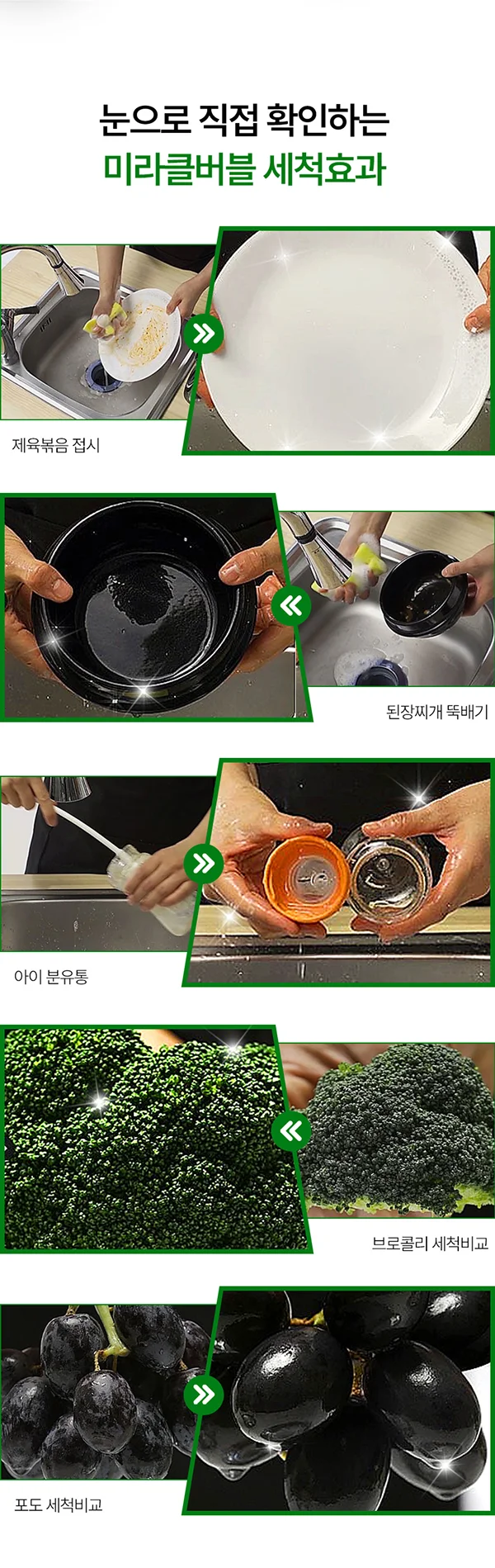 눈으로 직접 확인하는
미라클버블 세척효과

제육볶음 접시

된장찌개 뚝배기

아이 분유통

브로콜리 세척비교

포도 세척비교