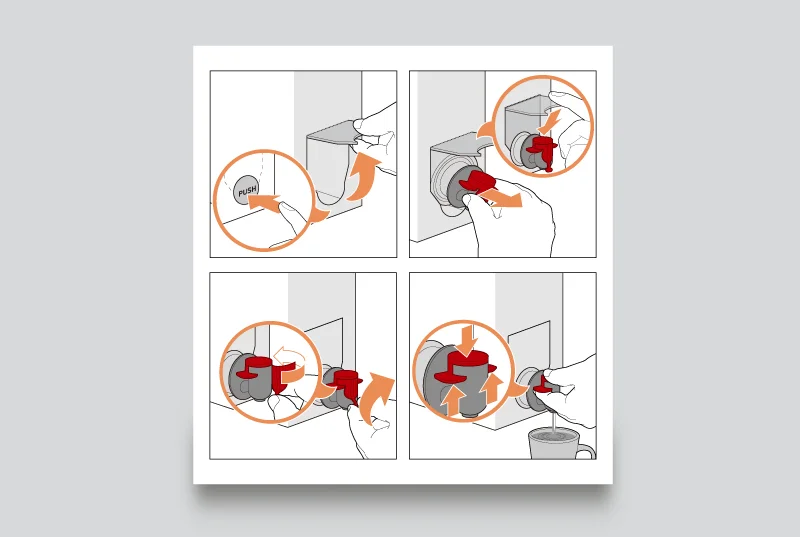 PUSH