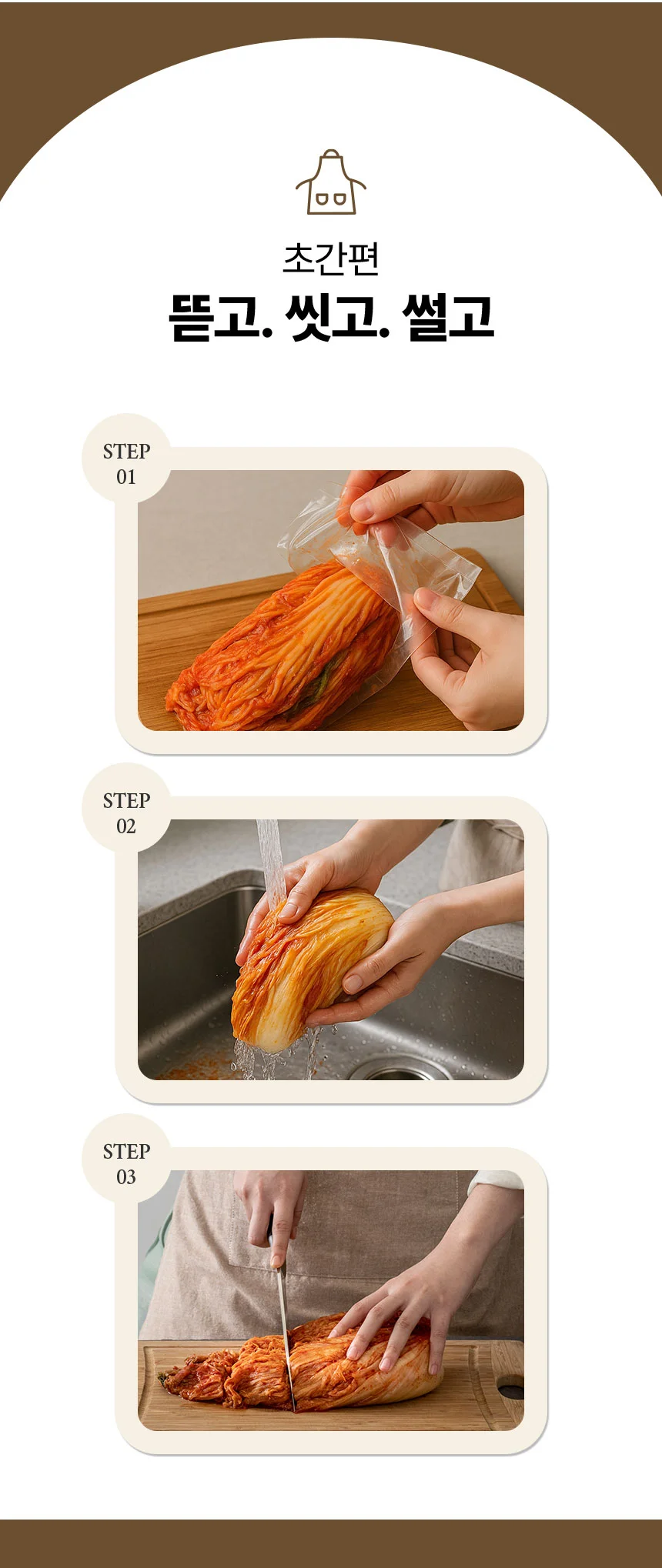 초간편

뜯고. 씻고. 썰고

STEP 01

STEP 02

STEP 03