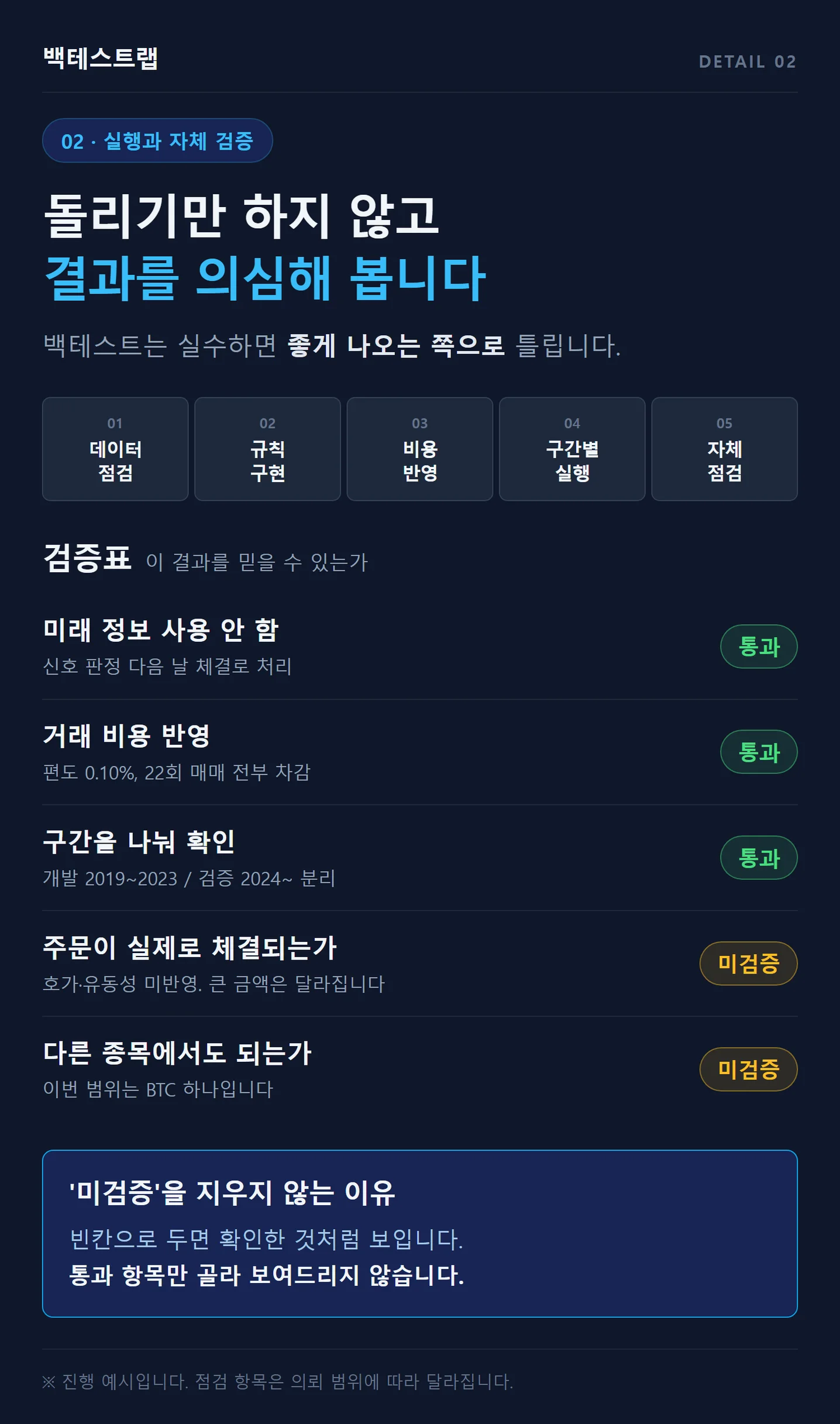 백테스트랩

DETAIL 02

02 · 실행과 자체 검증

돌리기만 하지 않고
결과를 의심해 봅니다

백테스트는 실수하면 좋게 나오는 쪽으로 틀립니다.

01
데이터
점검

02
규칙
구현

03
비용
반영

04
구간별
실행

05
자체
점검

검증표 이 결과를 믿을 수 있는가

미래 정보 사용 안 함
신호 판정 다음 날 체결로 처리
통과

거래 비용 반영
편도 0.10%, 22회 매매 전부 차감
통과

구간을 나눠 확인
개발 2019~2023 / 검증 2024~ 분리
통과

주문이 실제로 체결되는가
호가·유동성 미반영. 큰 금액은 달라집니다
미검증

다른 종목에서도 되는가
이번 범위는 BTC 하나입니다
미검증

'미검증'을 지우지 않는 이유
빈칸으로 두면 확인한 것처럼 보입니다.
통과 항목만 골라 보여드리지 않습니다.

※ 진행 예시입니다. 점검 항목은 의뢰 범위에 따라 달라집니다.